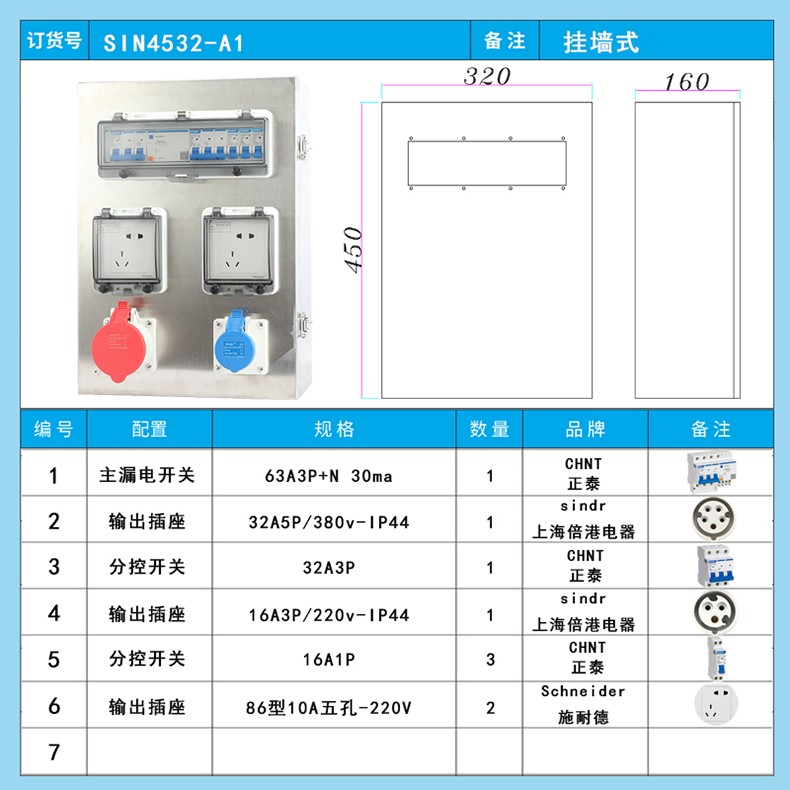 | 订货号 | SIN4532-A1 | 备注 | 挂墙式 |
|---|---|---|---|

320

160

450

| 编号 | 配置 | 规格 | 数量 | 品牌 | 备注 |
|---|---|---|---|---|---|
| 1 | 主漏电开关 | 63A3P+N 30ma | 1 | CHNT 正泰 | |
| 2 | 输出插座 | 32A5P/380v-IP44 | 1 | sindr 上海倍港电器 | |
| 3 | 分控开关 | 32A3P | 1 | CHNT 正泰 | |
| 4 | 输出插座 | 16A3P/220v-IP44 | 1 | sindr 上海倍港电器 | |
| 5 | 分控开关 | 16A1P | 3 | CHNT 正泰 | |
| 6 | 输出插座 | 86型10A五孔-220V | 2 | Schneider 施耐德 | |
| 7 | | | | | |