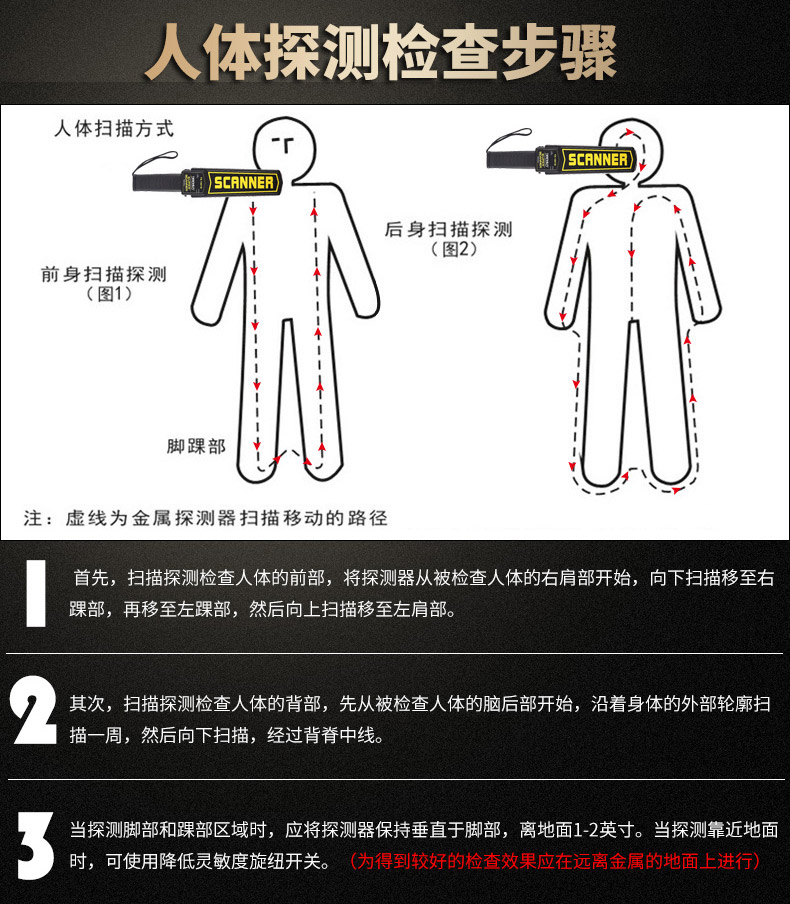 人体探测检查步骤

人体扫描方式

SCANNER

前身扫描探测
（图1）

脚踝部

SCANNER

后身扫描探测
（图2）

注：虚线为金属探测器扫描移动的路径

1 首先，扫描探测检查人体的前部，将探测器从被检查人体的右肩部开始，向下扫描移至右踝部，再移至左踝部，然后向上扫描移至左肩部。

2 其次，扫描探测检查人体的背部，先从被检查人体的脑后部开始，沿着身体的外部轮廓扫描一周，然后向下扫描，经过背脊中线。

3 当探测脚部和踝部区域时，应将探测器保持垂直于脚部，离地面1-2英寸。当探测靠近地面时，可使用降低灵敏度旋纽开关。（为得到较好的检查效果应在远离金属的地面上进行）