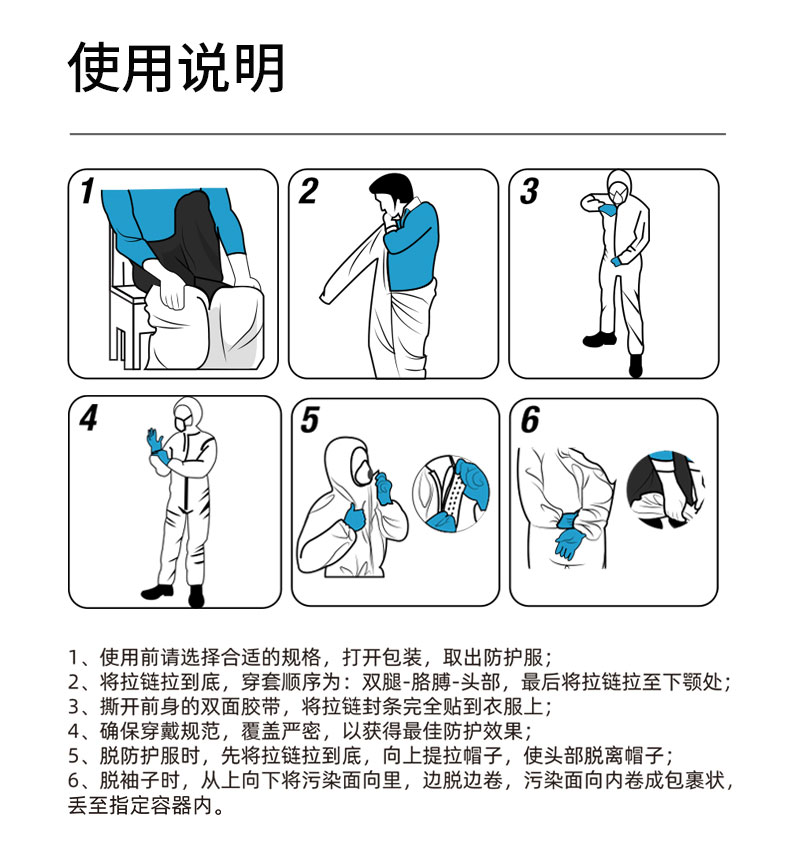 使用说明

1

2

3

4

5

6

1、使用前请选择合适的规格，打开包装，取出防护服；
2、将拉链拉到底，穿套顺序为：双腿-胳膊-头部，最后将拉链拉至下颚处；
3、撕开前身的双面胶带，将拉链封条完全贴到衣服上；
4、确保穿戴规范，覆盖严密，以获得最佳防护效果；
5、脱防护服时，先将拉链拉到底，向上提拉帽子，使头部脱离帽子；
6、脱袖子时，从上向下将污染面向里，边脱边卷，污染面向内卷成包裹状，丢至指定容器内。