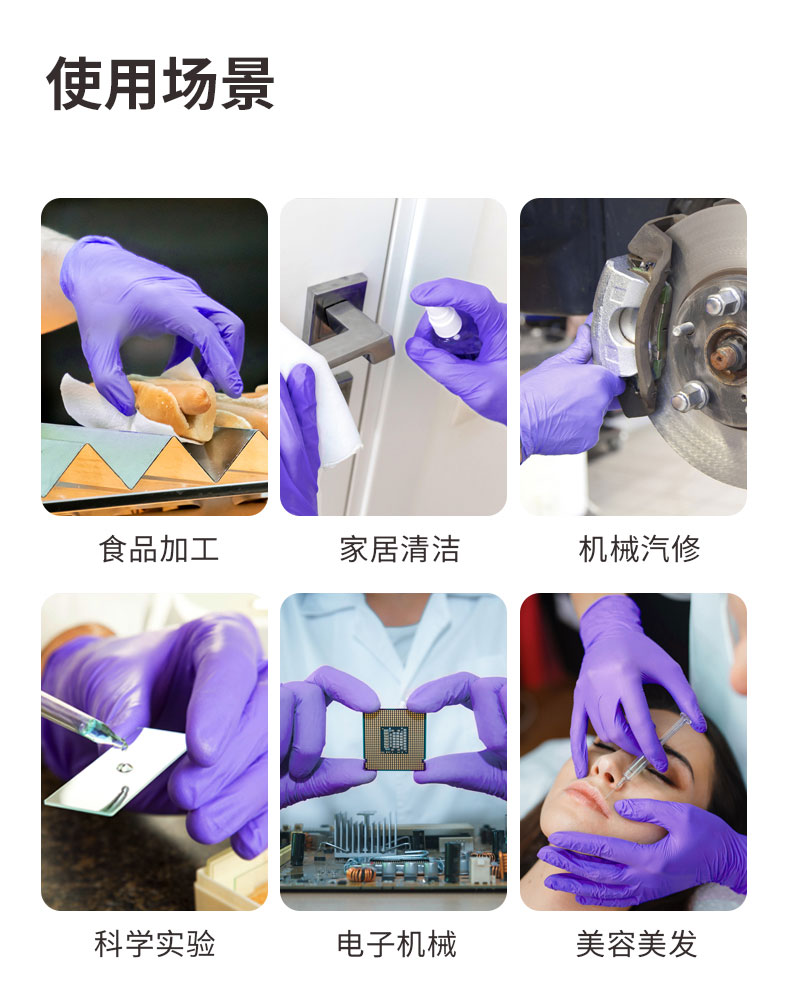 使用场景

食品加工

家居清洁

机械汽修

科学实验

电子机械

美容美发