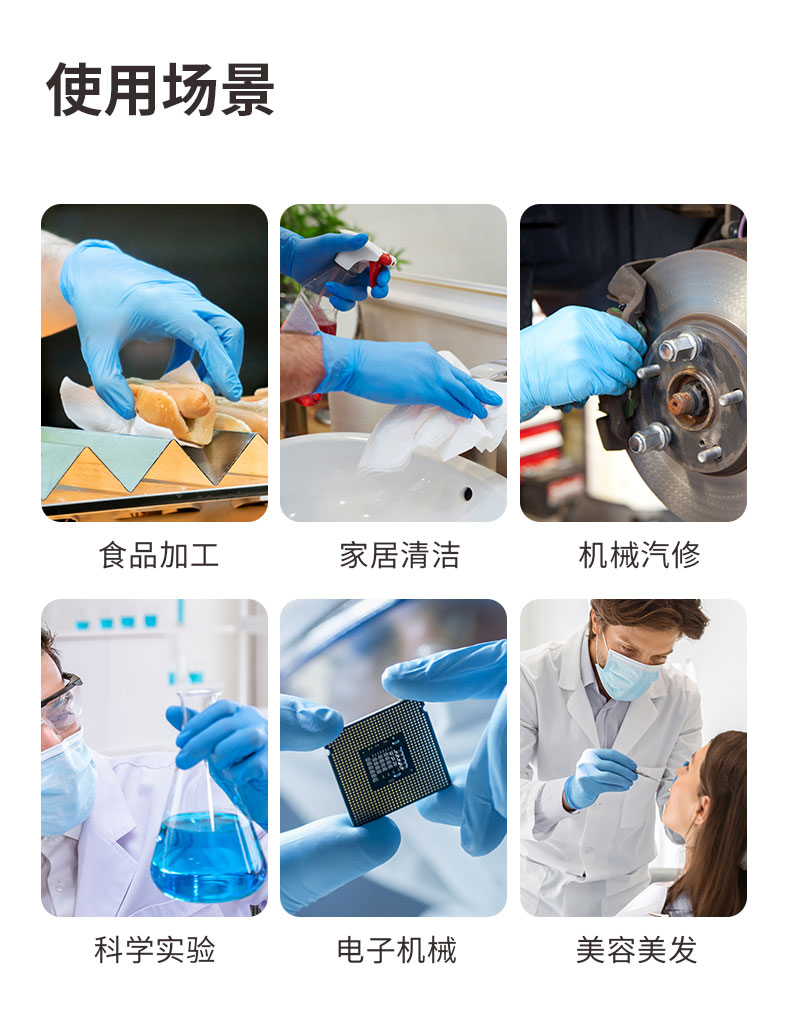 使用场景

食品加工

家居清洁

机械汽修

科学实验

电子机械

美容美发