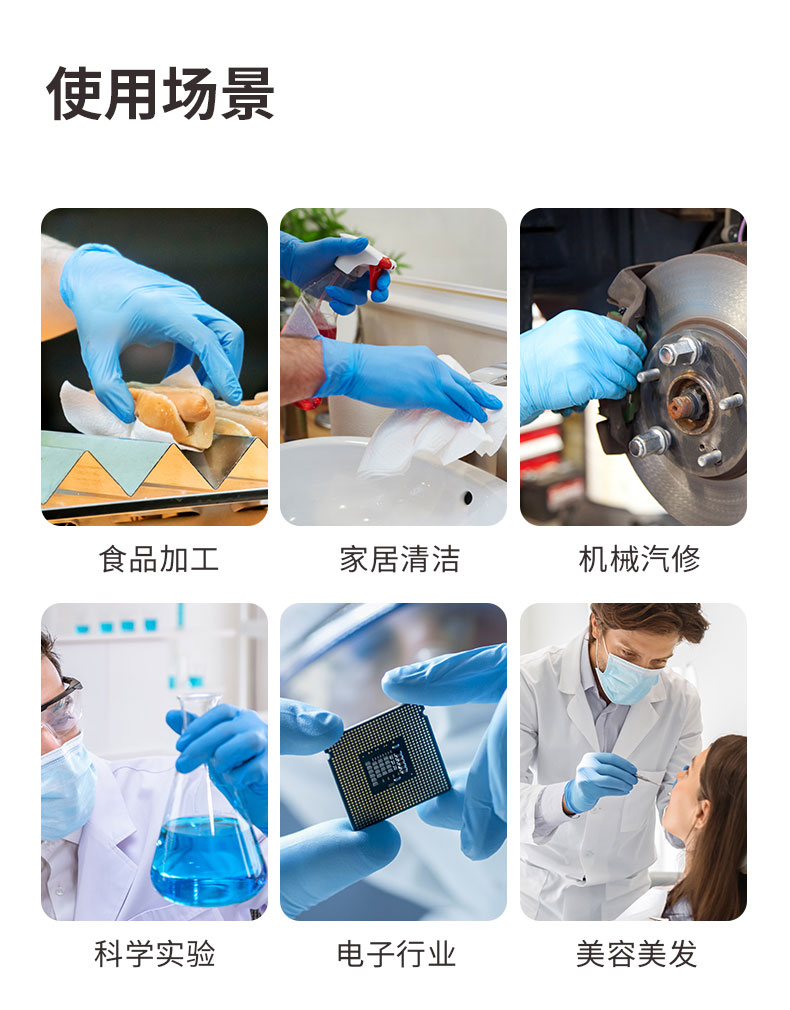 使用场景

食品加工

家居清洁

机械汽修

科学实验

电子行业

美容美发