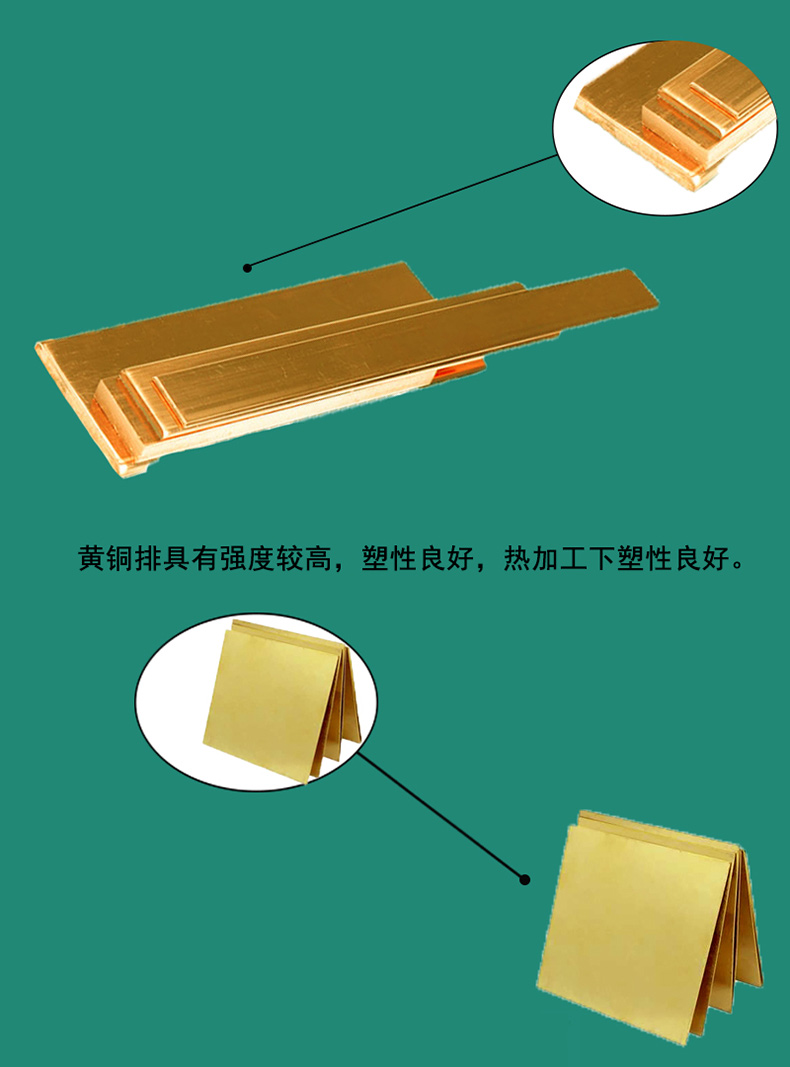 黄铜排具有强度较高，塑性良好，热加工下塑性良好。