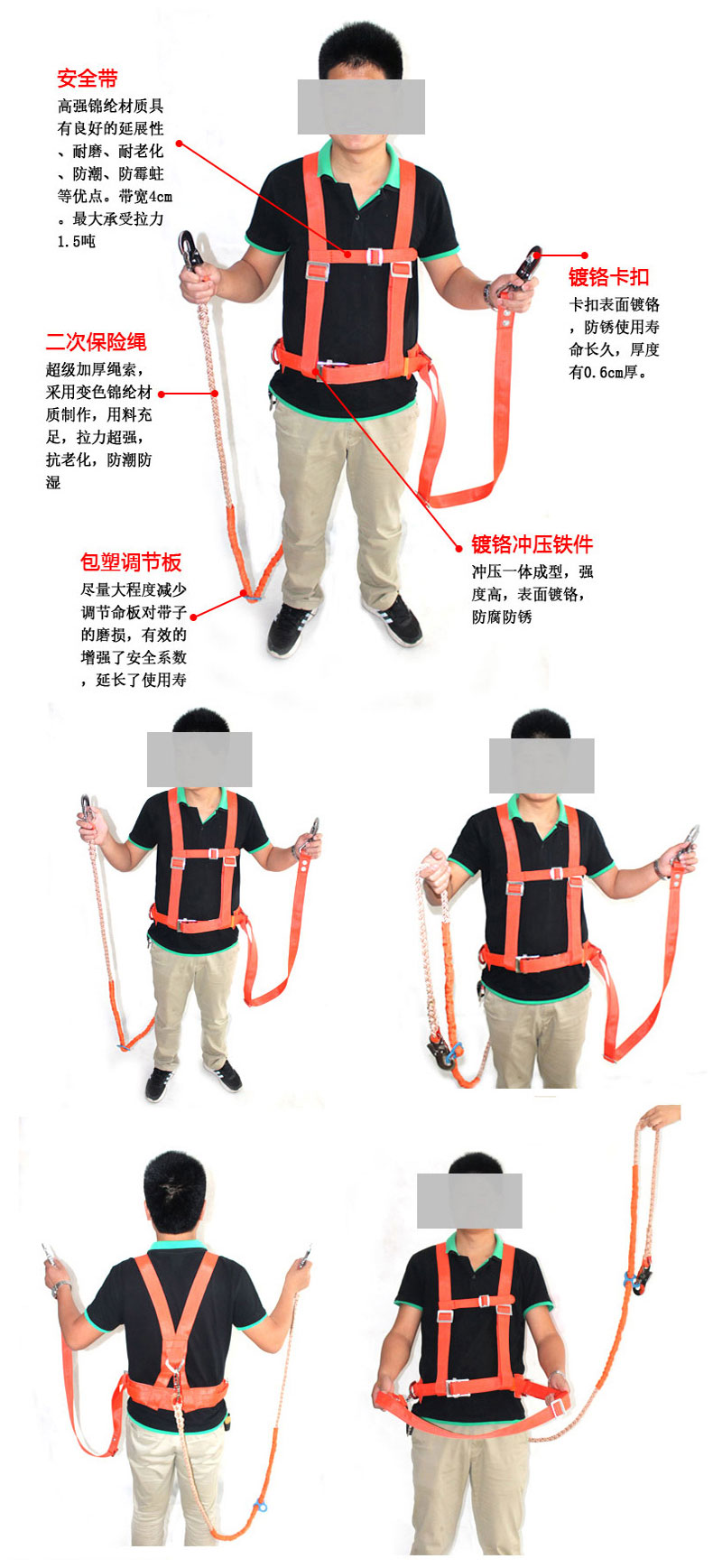 安全带
高强锦纶材质具有良好的延展性、耐磨、耐老化、防潮、防霉蛀等优点。带宽4cm。最大承受拉力1.5吨

镀铬卡扣
卡扣表面镀铬，防锈使用寿命长久，厚度有0.6cm厚。

二次保险绳
超级加厚绳索，采用变色锦纶材质制作，用料充足，拉力超强，抗老化，防潮防湿

镀铬冲压铁件
冲压一体成型，强度高，表面镀铬，防腐防锈

包塑调节板
尽量大程度减少调节命板对带子的磨损，有效的增强了安全系数，延长了使用寿