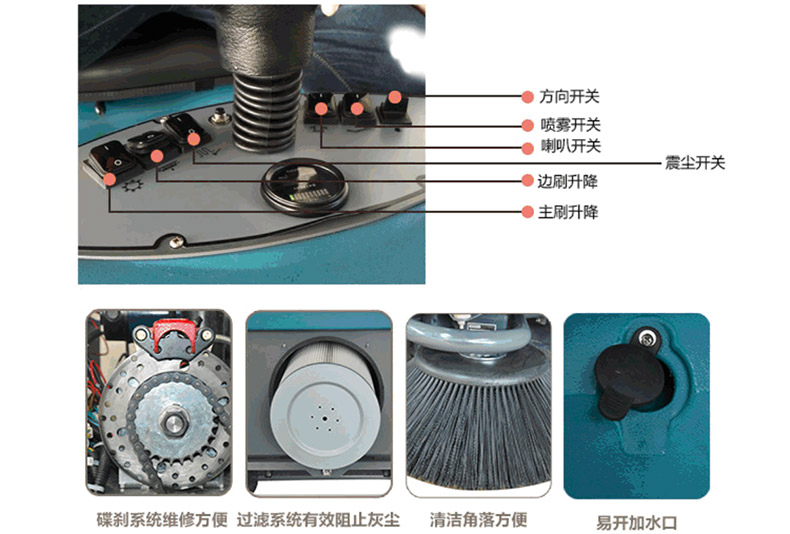 方向开关

喷雾开关

喇叭开关

震尘开关

边刷升降

主刷升降

碟刹系统维修方便

过滤系统有效阻止灰尘

清洁角落方便

易开加水口