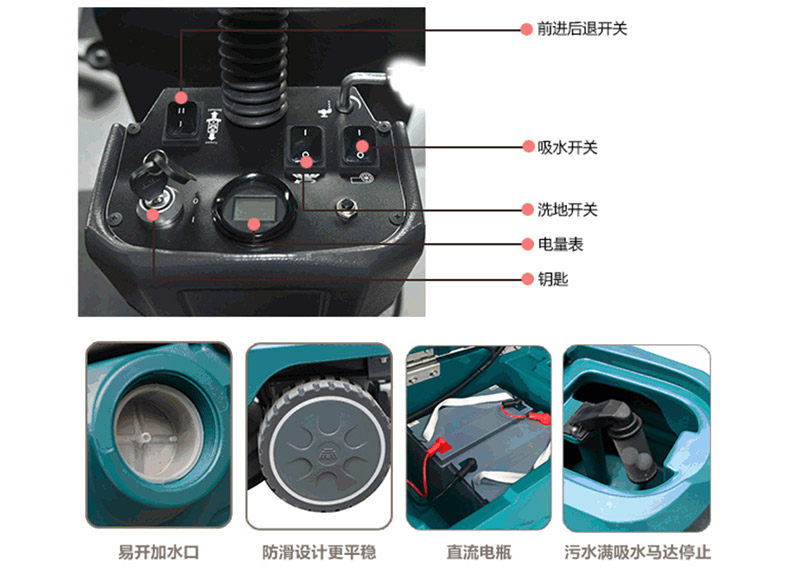 前进后退开关

吸水开关

洗地开关

电量表

钥匙

易开加水口

防滑设计更平稳

直流电瓶

污水满吸水马达停止