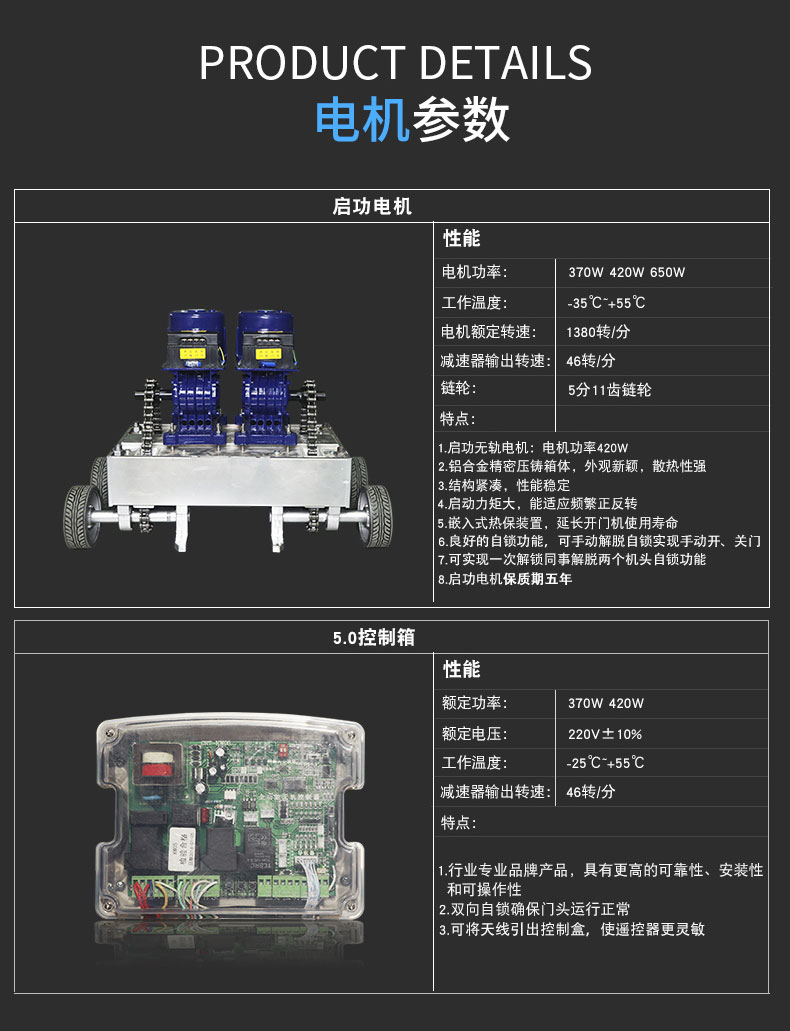 PRODUCT DETAILS
电机参数

启功电机

性能

| 电机功率: | 370W 420W 650W |
|---|---|
| 工作温度: | -35℃~+55℃ |
| 电机额定转速: | 1380转/分 |
| 减速器输出转速: | 46转/分 |
| 链轮: | 5分11齿链轮 |

特点:

1.启功无轨电机：电机功率420W
2.铝合金精密压铸箱体，外观新颖，散热性强
3.结构紧凑，性能稳定
4.启动力矩大，能适应频繁正反转
5.嵌入式热保装置，延长开门机使用寿命
6.良好的自锁功能，可手动解脱自锁实现手动开、关门
7.可实现一次解锁同事解脱两个机头自锁功能
8.启功电机保质期五年

5.0控制箱

性能

| 额定功率: | 370W 420W |
|---|---|
| 额定电压: | 220V±10% |
| 工作温度: | -25℃~+55℃ |
| 减速器输出转速: | 46转/分 |

特点:

1.行业专业品牌产品，具有更高的可靠性、安装性和可操作性
2.双向自锁确保门头运行正常
3.可将天线引出控制盒，使遥控器更灵敏