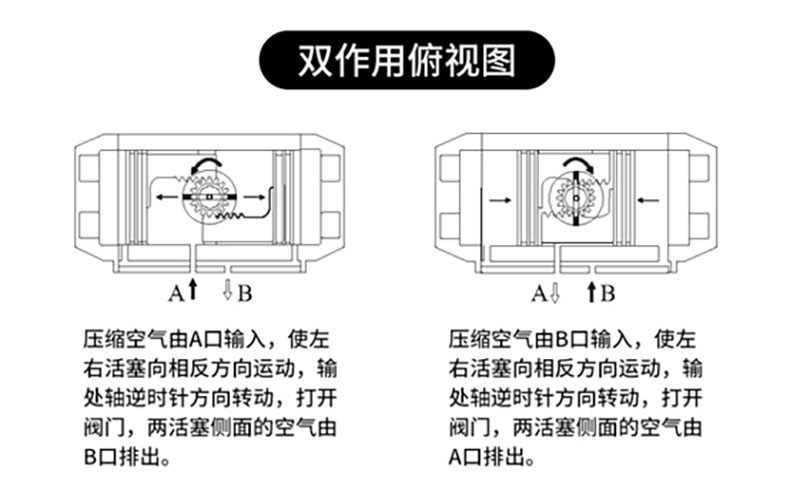 双作用俯视图

A B

压缩空气由A口输入，使左右活塞向相反方向运动，输处轴逆时针方向转动，打开阀门，两活塞侧面的空气由B口排出。

A B

压缩空气由B口输入，使左右活塞向相反方向运动，输处轴逆时针方向转动，打开阀门，两活塞侧面的空气由A口排出。