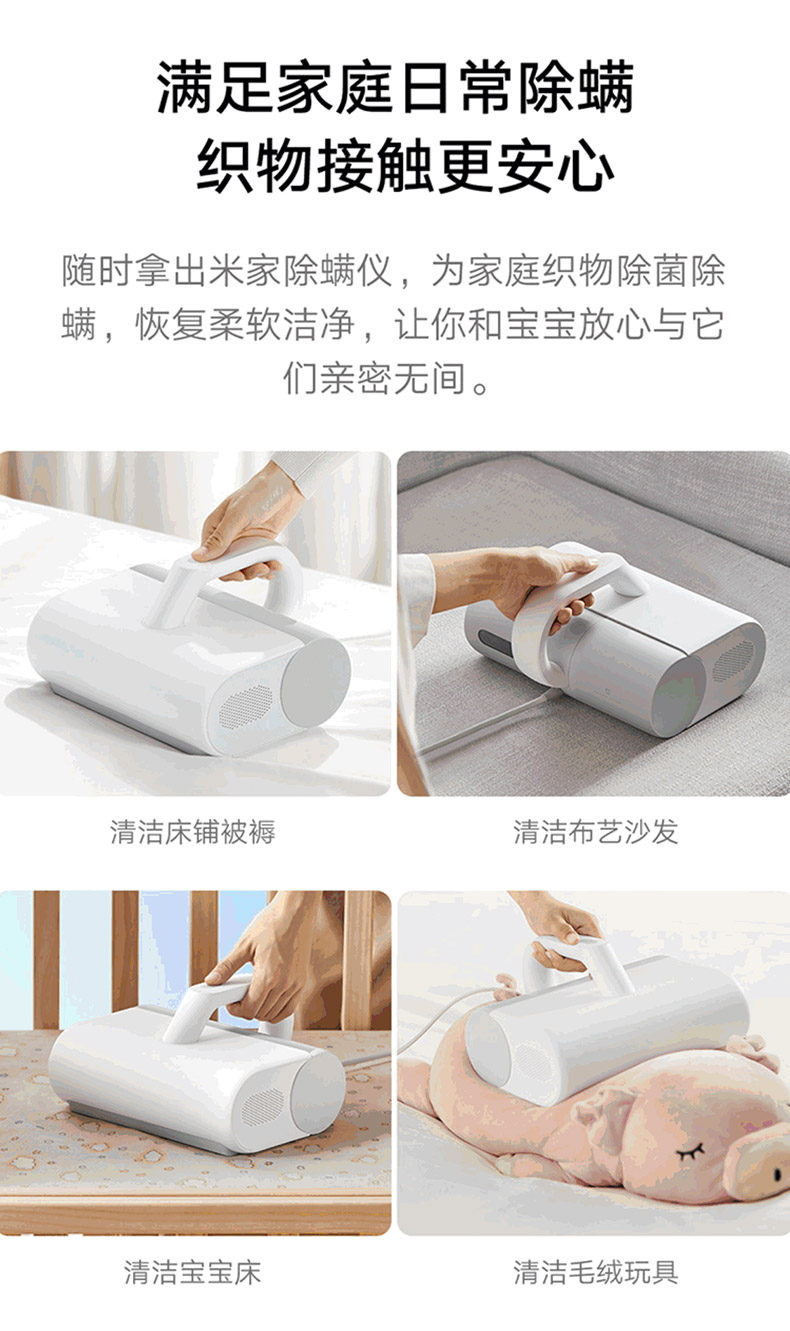 满足家庭日常除螨
织物接触更安心

随时拿出米家除螨仪，为家庭织物除菌除螨，恢复柔软洁净，让你和宝宝放心与它们亲密无间。

清洁床铺被褥

清洁布艺沙发

清洁宝宝床

清洁毛绒玩具