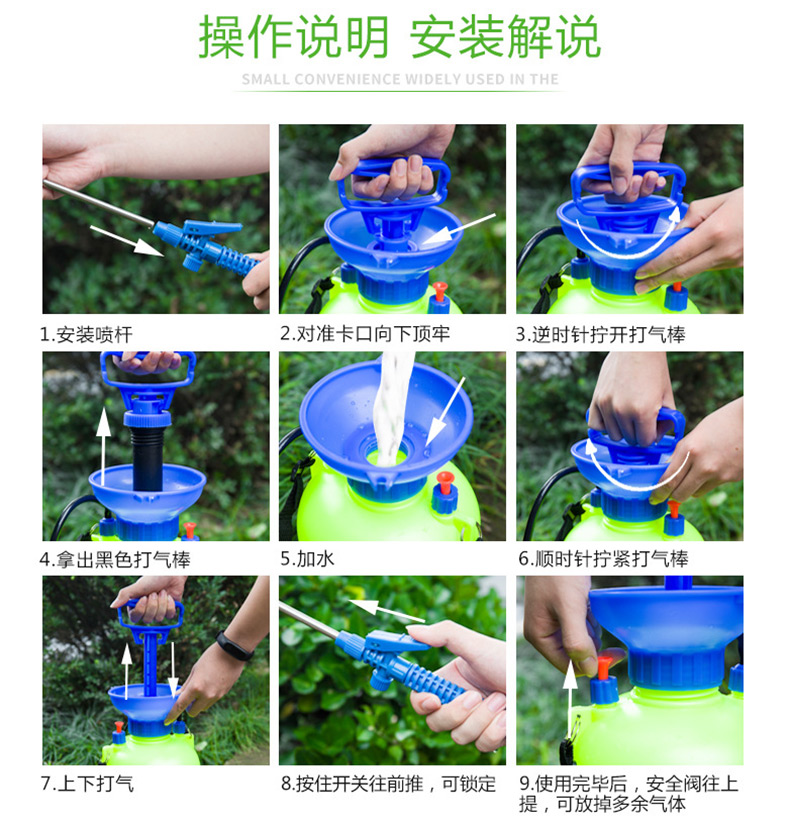 操作说明 安装解说

SMALL CONVENIENCE WIDELY USED IN THE

1.安装喷杆

2.对准卡口向下顶牢

3.逆时针拧开打气棒

4.拿出黑色打气棒

5.加水

6.顺时针拧紧打气棒

7.上下打气

8.按住开关往前推，可锁定

9.使用完毕后，安全阀往上提，可放掉多余气体