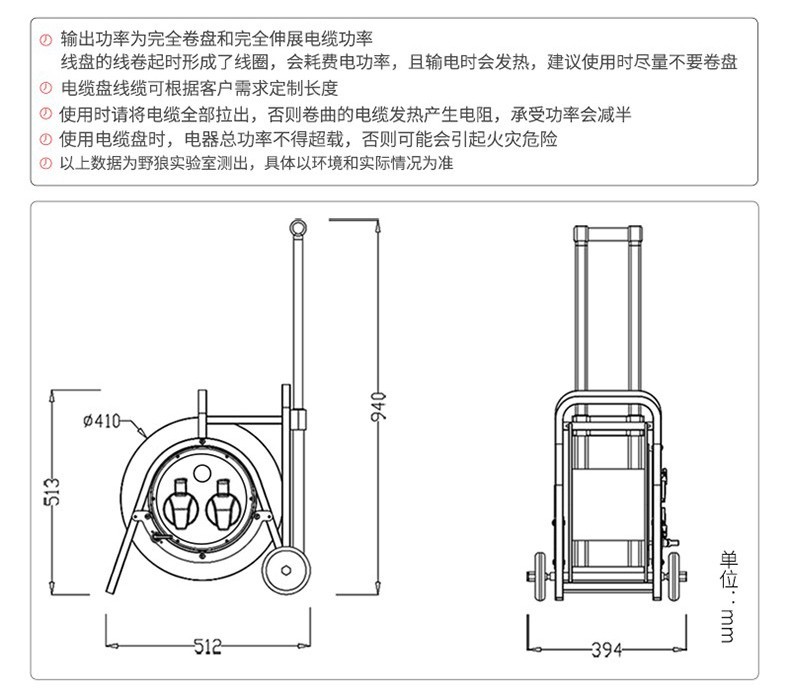 输出功率为完全卷盘和完全伸展电缆功率
线盘的线卷起时形成了线圈，会耗费电功率，且输电时会发热，建议使用时尽量不要卷盘

电缆盘线缆可根据客户需求定制长度

使用时请将电缆全部拉出，否则卷曲的电缆发热产生电阻，承受功率会减半

使用电缆盘时，电器总功率不得超载，否则可能会引起火灾危险

以上数据为野狼实验室测出，具体以环境和实际情况为准

ø410

513

940

512

394

单位：mm