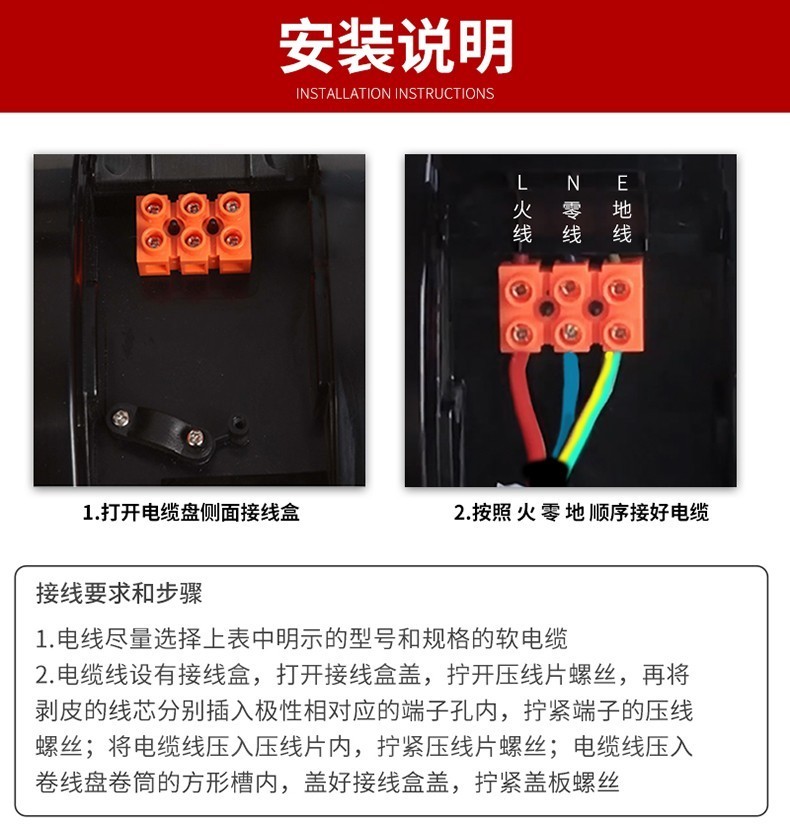 安装说明

INSTALLATION INSTRUCTIONS

L
火线

N
零线

E
地线

1.打开电缆盘侧面接线盒

2.按照 火 零 地 顺序接好电缆

接线要求和步骤

1.电线尽量选择上表中明示的型号和规格的软电缆

2.电缆线设有接线盒，打开接线盒盖，拧开压线片螺丝，再将剥皮的线芯分别插入极性相对应的端子孔内，拧紧端子的压线螺丝；将电缆线压入压线片内，拧紧压线片螺丝；电缆线压入卷线盘卷筒的方形槽内，盖好接线盒盖，拧紧盖板螺丝