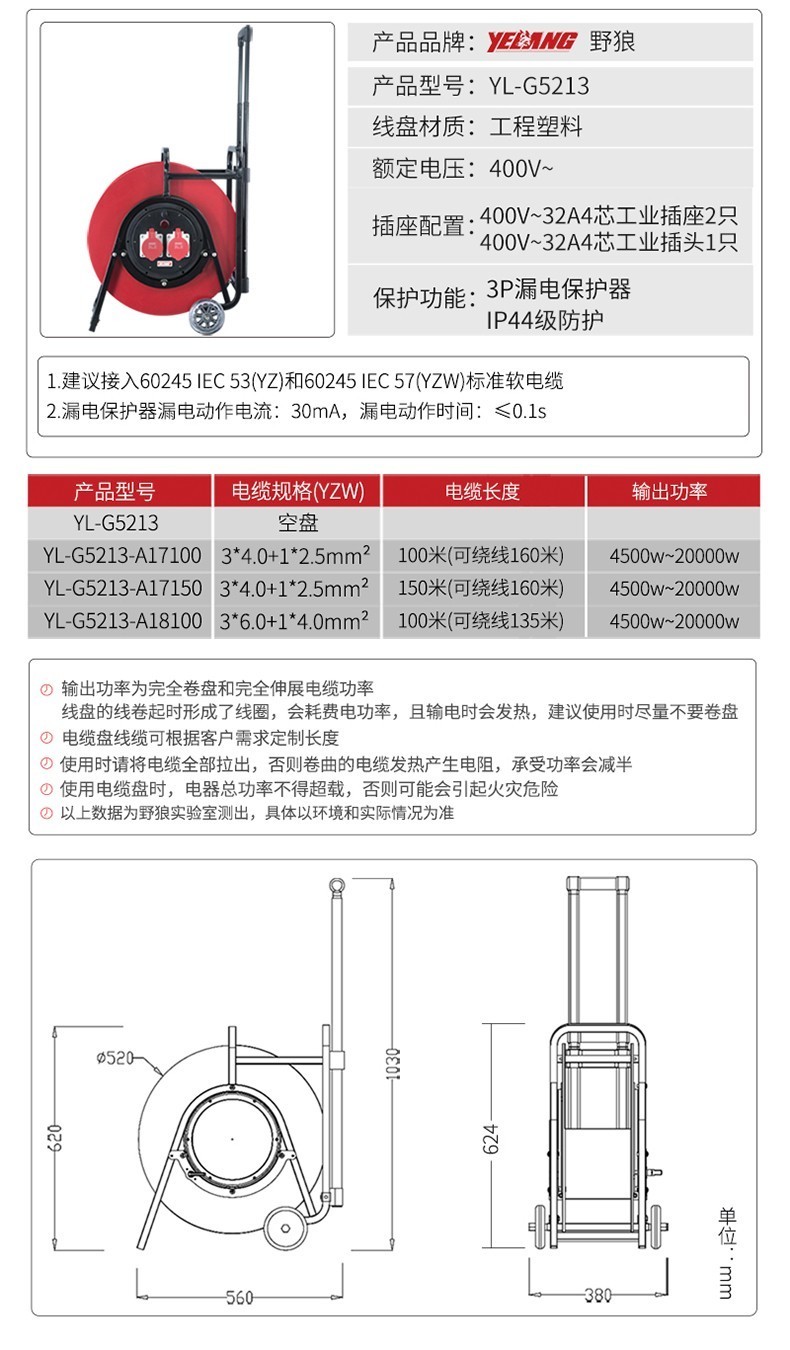 产品品牌：YELANG 野狼

产品型号：YL-G5213

线盘材质：工程塑料

额定电压：400V~

插座配置：400V~32A4芯工业插座2只
400V~32A4芯工业插头1只

保护功能：3P漏电保护器
IP44级防护

1.建议接入60245 IEC 53(YZ)和60245 IEC 57(YZW)标准软电缆
2.漏电保护器漏电动作电流：30mA，漏电动作时间：≤0.1s

| 产品型号 | 电缆规格(YZW) | 电缆长度 | 输出功率 |
|---|---|---|---|
| YL-G5213 | 空盘 | | |
| YL-G5213-A17100 | 3*4.0+1*2.5mm² | 100米(可绕线160米) | 4500w~20000w |
| YL-G5213-A17150 | 3*4.0+1*2.5mm² | 150米(可绕线160米) | 4500w~20000w |
| YL-G5213-A18100 | 3*6.0+1*4.0mm² | 100米(可绕线135米) | 4500w~20000w |

输出功率为完全卷盘和完全伸展电缆功率
线盘的线卷起时形成了线圈，会耗费电功率，且输电时会发热，建议使用时尽量不要卷盘
电缆盘线缆可根据客户需求定制长度
使用时请将电缆全部拉出，否则卷曲的电缆发热产生电阻，承受功率会减半
使用电缆盘时，电器总功率不得超载，否则可能会引起火灾危险
以上数据为野狼实验室测出，具体以环境和实际情况为准

ø520
620
1030
560
624
380
单位：mm