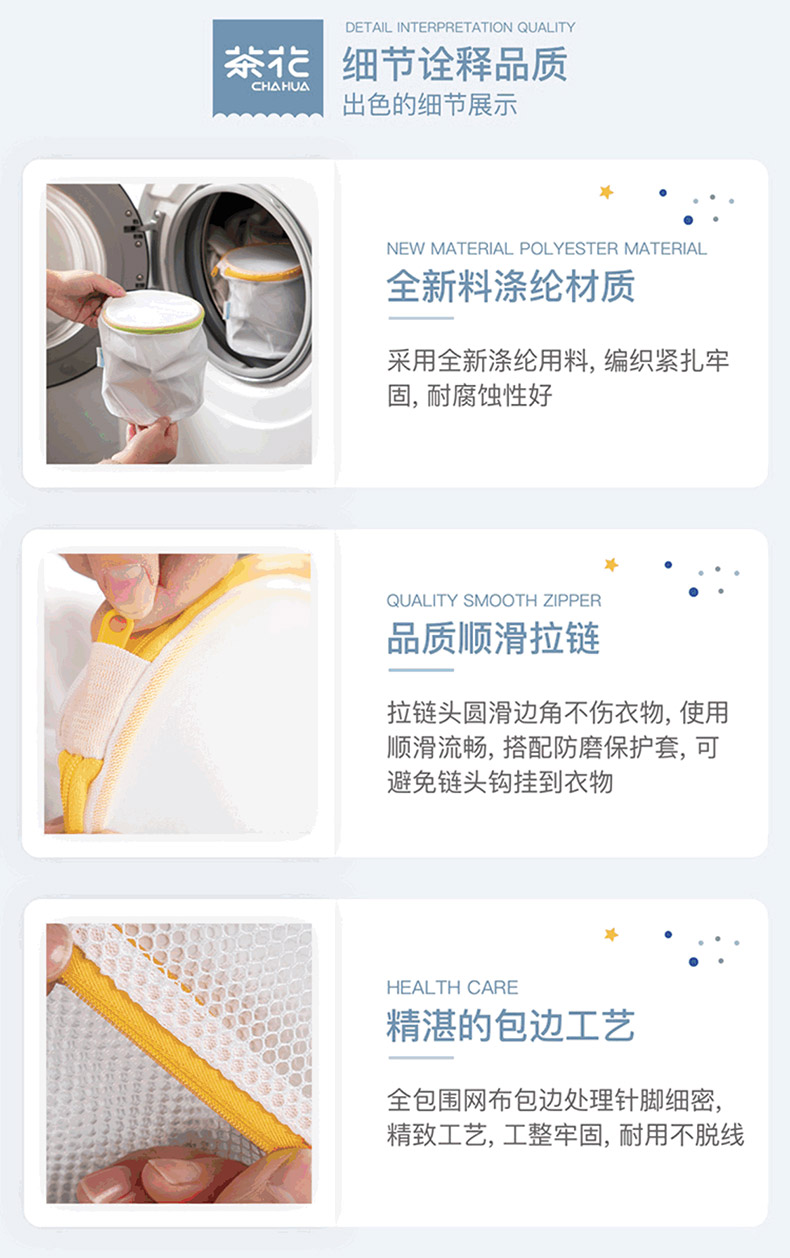 茶花
CHAHUA

DETAIL INTERPRETATION QUALITY
细节诠释品质
出色的细节展示

NEW MATERIAL POLYESTER MATERIAL
全新料涤纶材质

采用全新涤纶用料, 编织紧扎牢固, 耐腐蚀性好

QUALITY SMOOTH ZIPPER
品质顺滑拉链

拉链头圆滑边角不伤衣物, 使用顺滑流畅, 搭配防磨保护套, 可避免链头钩挂到衣物

HEALTH CARE
精湛的包边工艺

全包围网布包边处理针脚细密, 精致工艺, 工整牢固, 耐用不脱线