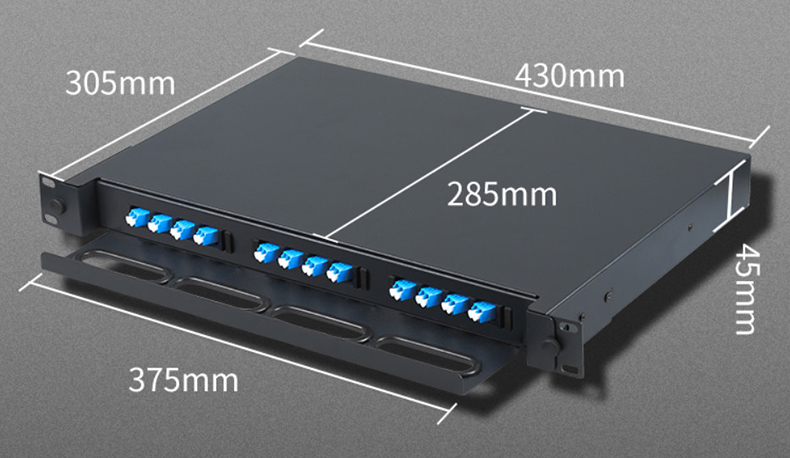 305mm
430mm
285mm
45mm
375mm