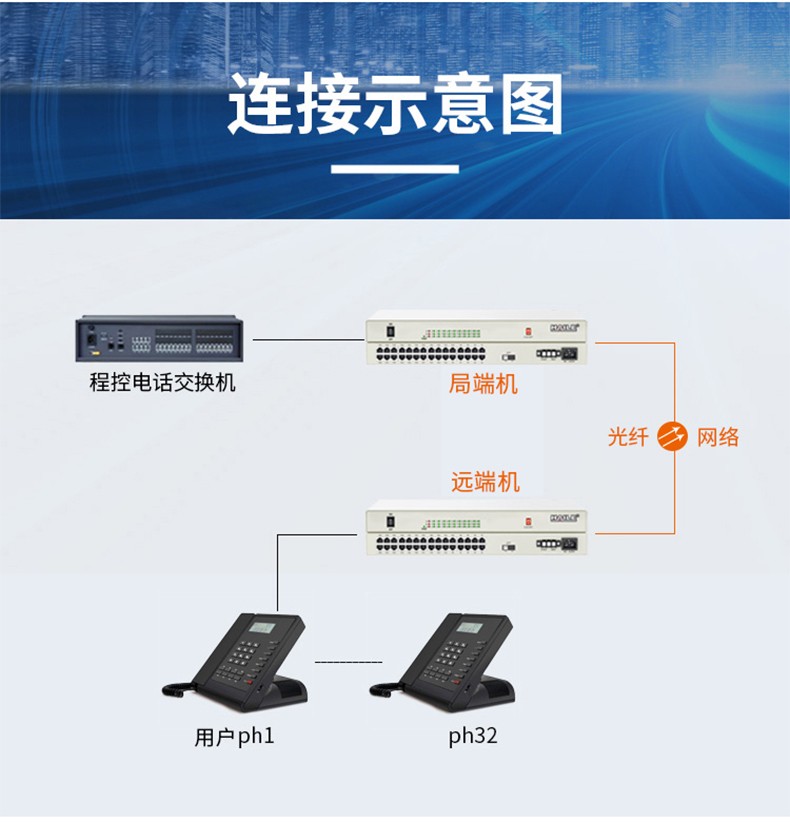 连接示意图

程控电话交换机

HAILE

局端机

光纤 网络

远端机

HAILE

用户ph1

ph32