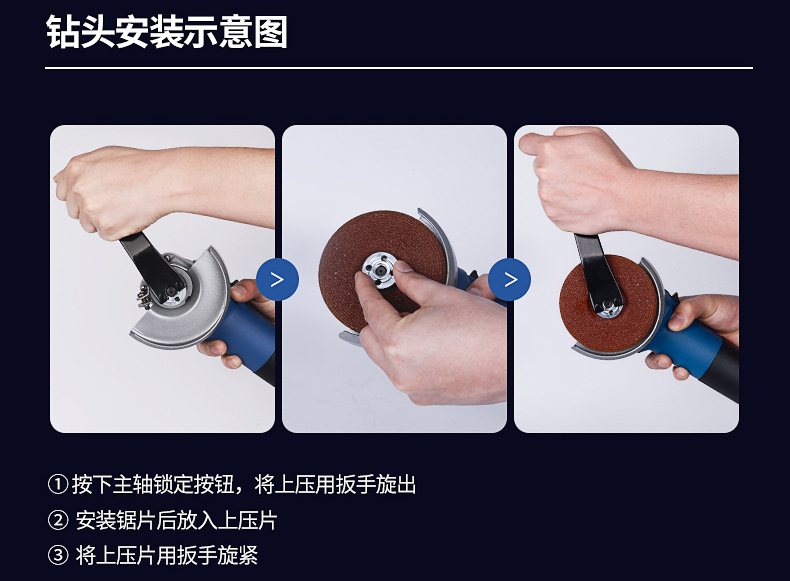 钻头安装示意图

>

>

① 按下主轴锁定按钮，将上压用扳手旋出

② 安装锯片后放入上压片

③ 将上压片用扳手旋紧