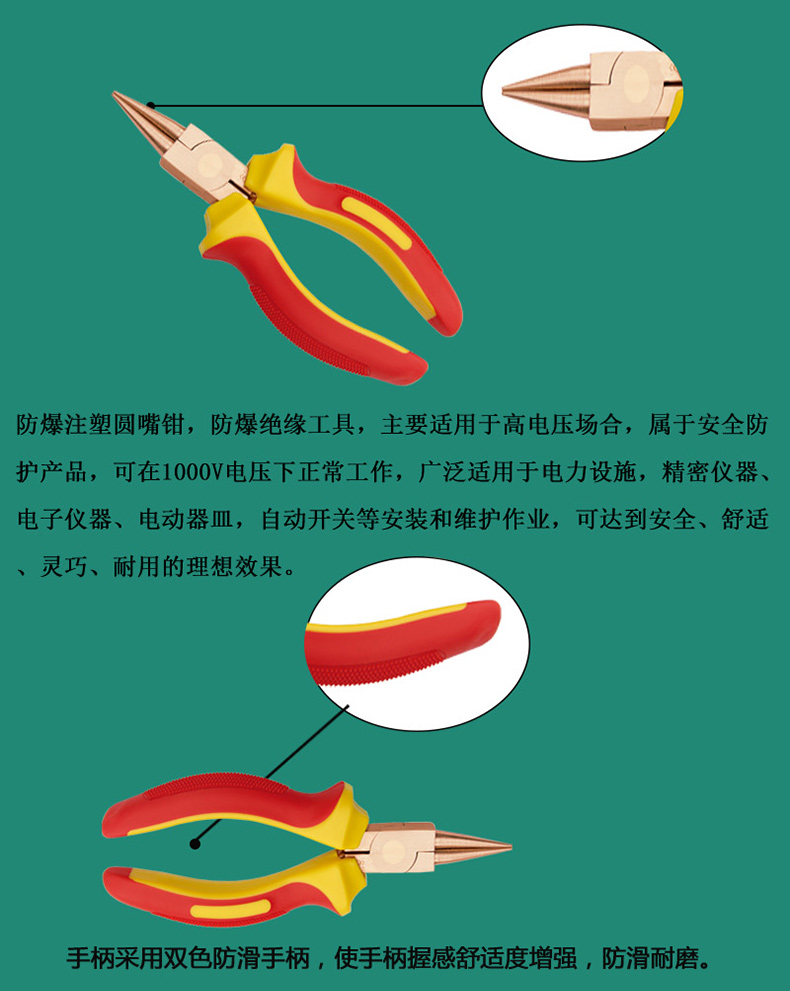 防爆注塑圆嘴钳，防爆绝缘工具，主要适用于高电压场合，属于安全防护产品，可在1000V电压下正常工作，广泛适用于电力设施，精密仪器、电子仪器、电动器皿，自动开关等安装和维护作业，可达到安全、舒适、灵巧、耐用的理想效果。

手柄采用双色防滑手柄，使手柄握感舒适度增强，防滑耐磨。