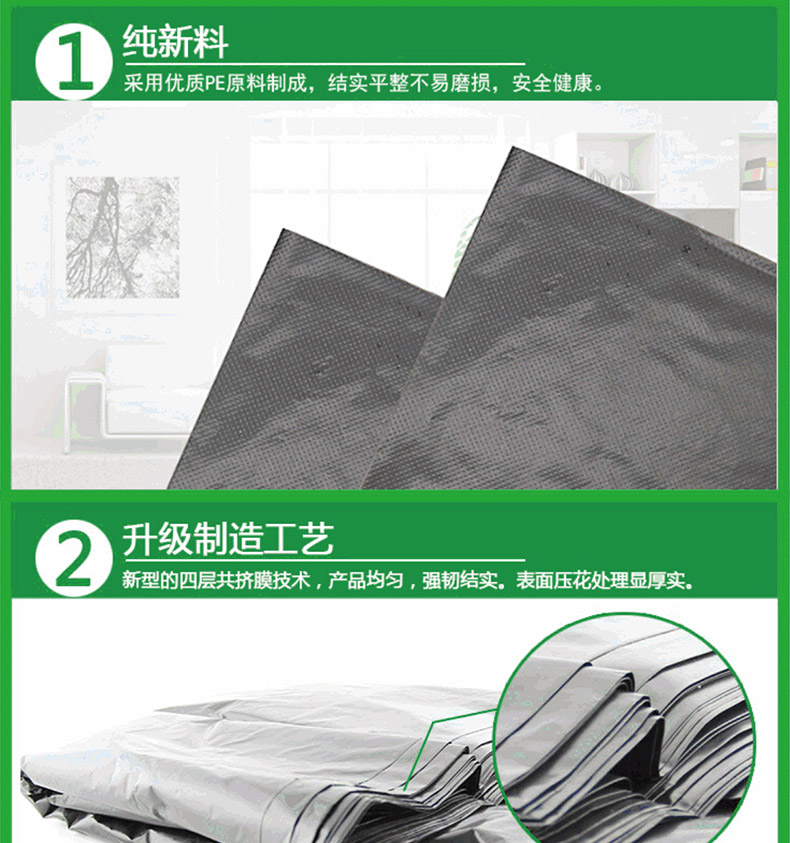 1 纯新料
采用优质PE原料制成，结实平整不易磨损，安全健康。

2 升级制造工艺
新型的四层共挤膜技术，产品均匀，强韧结实。表面压花处理显厚实。