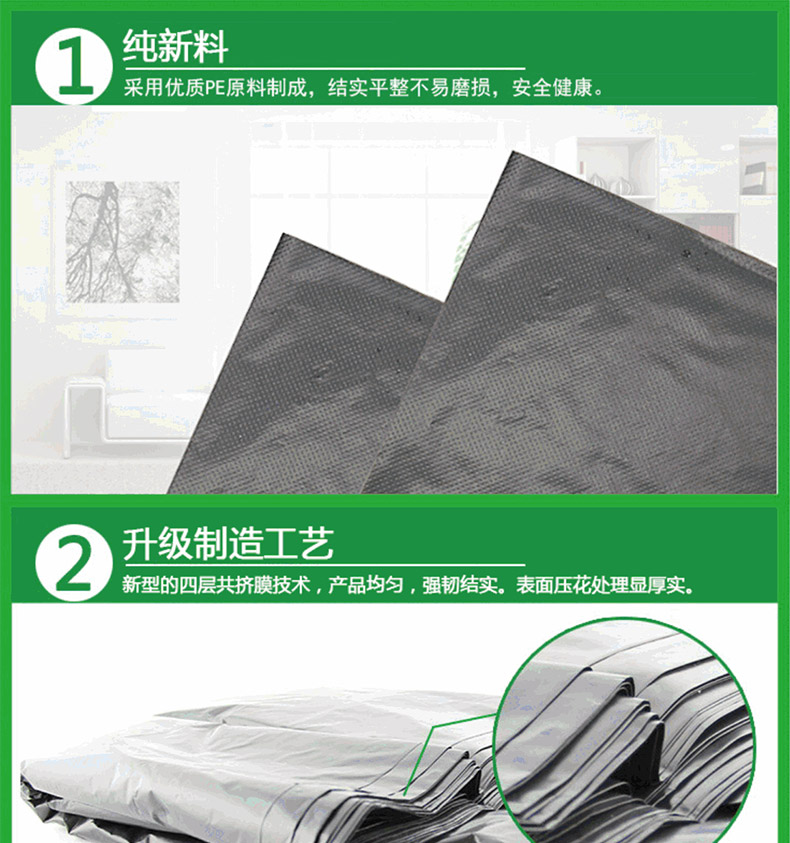 1
纯新料
采用优质PE原料制成，结实平整不易磨损，安全健康。

2
升级制造工艺
新型的四层共挤膜技术，产品均匀，强韧结实。表面压花处理显厚实。