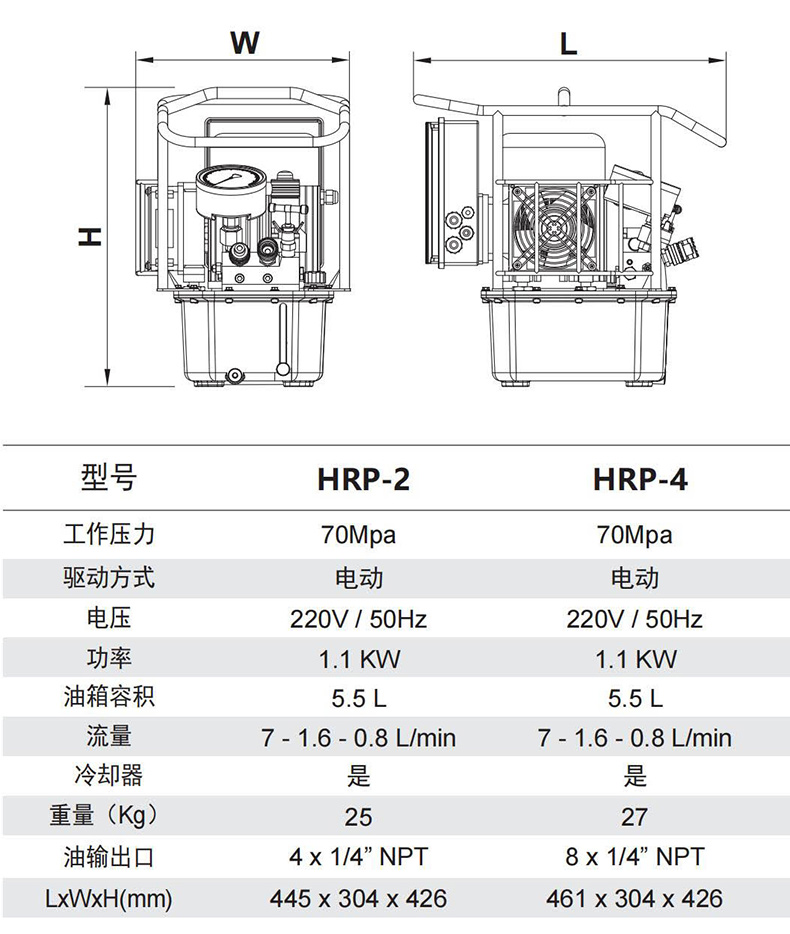 W

L

H

| 型号 | HRP-2 | HRP-4 |
|---|---|---|
| 工作压力 | 70Mpa | 70Mpa |
| 驱动方式 | 电动 | 电动 |
| 电压 | 220V / 50Hz | 220V / 50Hz |
| 功率 | 1.1 KW | 1.1 KW |
| 油箱容积 | 5.5 L | 5.5 L |
| 流量 | 7 - 1.6 - 0.8 L/min | 7 - 1.6 - 0.8 L/min |
| 冷却器 | 是 | 是 |
| 重量（Kg） | 25 | 27 |
| 油输出口 | 4 x 1/4” NPT | 8 x 1/4” NPT |
| LxWxH(mm) | 445 x 304 x 426 | 461 x 304 x 426 |