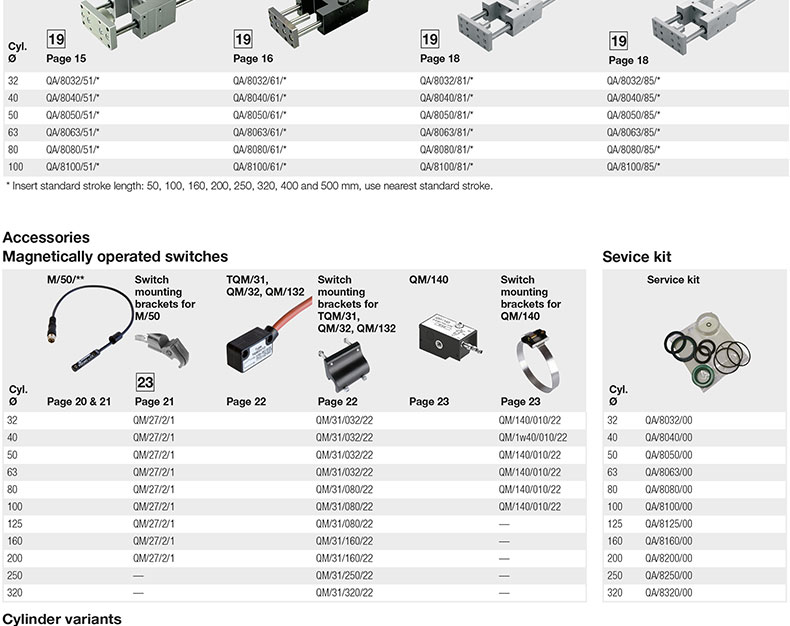 | Cyl. Ø | 19 Page 15 | 19 Page 16 | 19 Page 18 | 19 Page 18 |
|---|---|---|---|---|
| 32 | QA/8032/51/* | QA/8032/61/* | QA/8032/81/* | QA/8032/85/* |
| 40 | QA/8040/51/* | QA/8040/61/* | QA/8040/81/* | QA/8040/85/* |
| 50 | QA/8050/51/* | QA/8050/61/* | QA/8050/81/* | QA/8050/85/* |
| 63 | QA/8063/51/* | QA/8063/61/* | QA/8063/81/* | QA/8063/85/* |
| 80 | QA/8080/51/* | QA/8080/61/* | QA/8080/81/* | QA/8080/85/* |
| 100 | QA/8100/51/* | QA/8100/61/* | QA/8100/81/* | QA/8100/85/* |

* Insert standard stroke length: 50, 100, 160, 200, 250, 320, 400 and 500 mm, use nearest standard stroke.

Accessories
Magnetically operated switches

| Cyl. Ø | M/50/** Page 20 & 21 | Switch mounting brackets for M/50 23 Page 21 | TQM/31, QM/32, QM/132 Page 22 | Switch mounting brackets for TQM/31, QM/32, QM/132 Page 22 | QM/140 Page 23 | Switch mounting brackets for QM/140 Page 23 |
|---|---|---|---|---|---|---|
| 32 | | QM/27/2/1 | | QM/31/032/22 | | QM/140/010/22 |
| 40 | | QM/27/2/1 | | QM/31/032/22 | | QM/1w40/010/22 |
| 50 | | QM/27/2/1 | | QM/31/032/22 | | QM/140/010/22 |
| 63 | | QM/27/2/1 | | QM/31/032/22 | | QM/140/010/22 |
| 80 | | QM/27/2/1 | | QM/31/080/22 | | QM/140/010/22 |
| 100 | | QM/27/2/1 | | QM/31/080/22 | | QM/140/010/22 |
| 125 | | QM/27/2/1 | | QM/31/080/22 | | — |
| 160 | | QM/27/2/1 | | QM/31/160/22 | | — |
| 200 | | QM/27/2/1 | | QM/31/160/22 | | — |
| 250 | | — | | QM/31/250/22 | | — |
| 320 | | — | | QM/31/320/22 | | — |

Sevice kit

| Cyl. Ø | Service kit |
|---|---|
| 32 | QA/8032/00 |
| 40 | QA/8040/00 |
| 50 | QA/8050/00 |
| 63 | QA/8063/00 |
| 80 | QA/8080/00 |
| 100 | QA/8100/00 |
| 125 | QA/8125/00 |
| 160 | QA/8160/00 |
| 200 | QA/8200/00 |
| 250 | QA/8250/00 |
| 320 | QA/8320/00 |

Cylinder variants