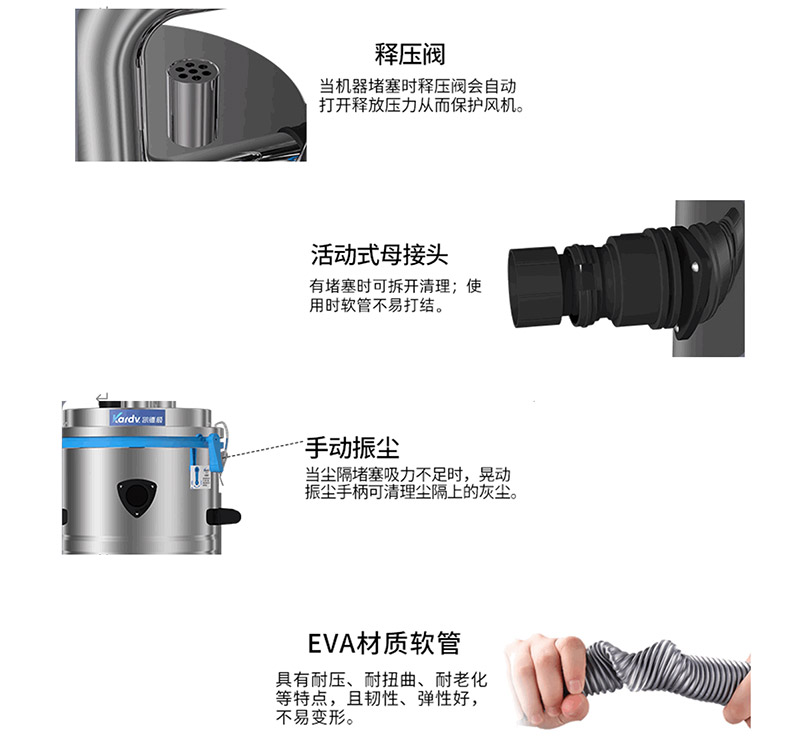 释压阀
当机器堵塞时释压阀会自动打开释放压力从而保护风机。

活动式母接头
有堵塞时可拆开清理；使用时软管不易打结。

Kardv 凯德威

手动振尘
当尘隔堵塞吸力不足时，晃动振尘手柄可清理尘隔上的灰尘。

EVA材质软管
具有耐压、耐扭曲、耐老化等特点，且韧性、弹性好，不易变形。