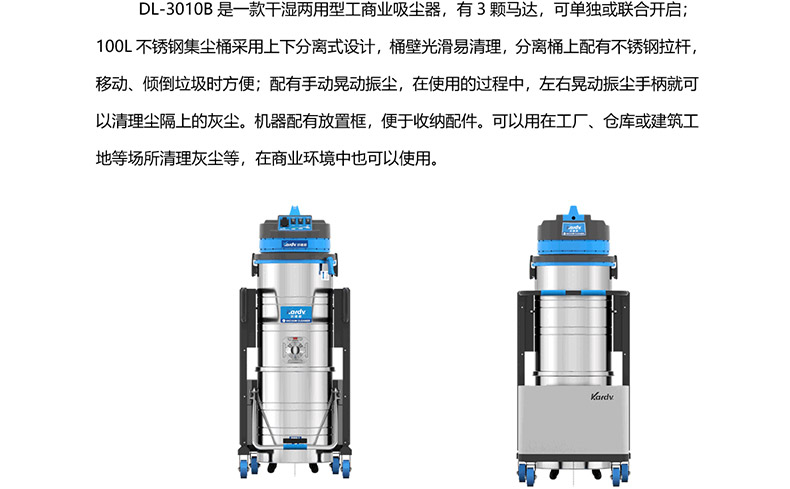 DL-3010B 是一款干湿两用型工商业吸尘器，有 3 颗马达，可单独或联合开启；100L 不锈钢集尘桶采用上下分离式设计，桶壁光滑易清理，分离桶上配有不锈钢拉杆，移动、倾倒垃圾时方便；配有手动晃动振尘，在使用的过程中，左右晃动振尘手柄就可以清理尘隔上的灰尘。机器配有放置框，便于收纳配件。可以用在工厂、仓库或建筑工地等场所清理灰尘等，在商业环境中也可以使用。

Kardv

Kardv

Kardv