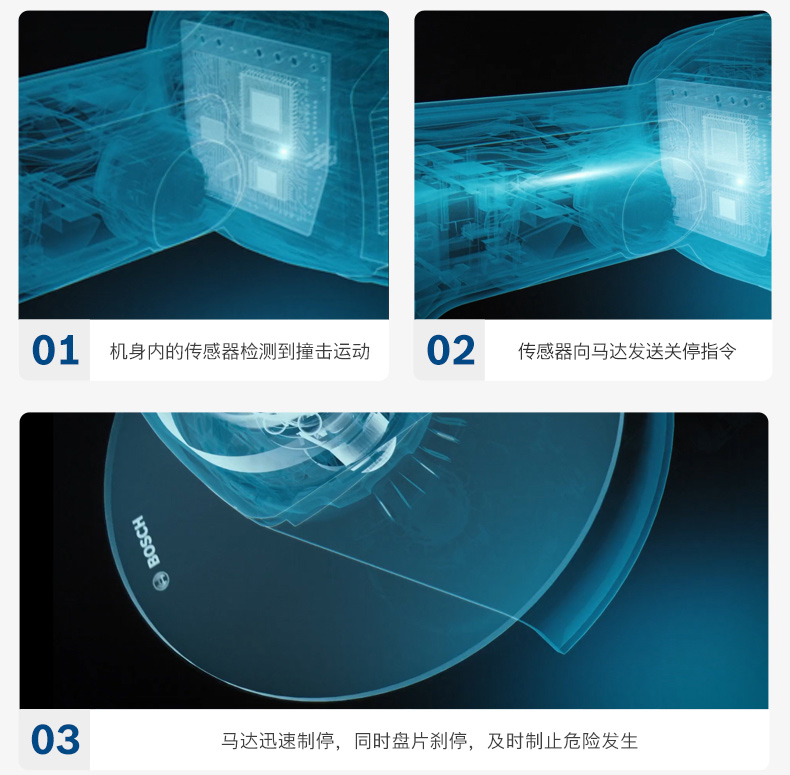 01 机身内的传感器检测到撞击运动

02 传感器向马达发送关停指令

BOSCH

03 马达迅速制停，同时盘片刹停，及时制止危险发生