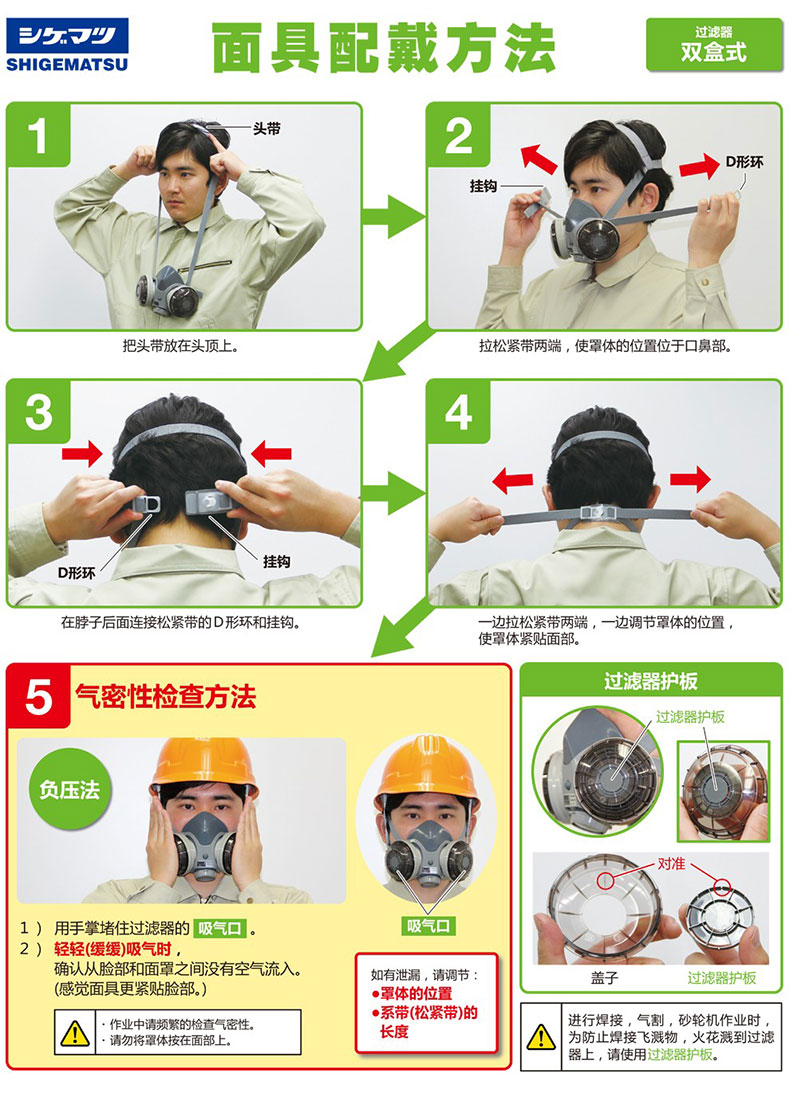 シゲマツ
SHIGEMATSU

面具配戴方法

过滤器
双盒式

1
头带
把头带放在头顶上。

2
挂钩
D形环
拉松紧带两端，使罩体的位置位于口鼻部。

3
D形环
挂钩
在脖子后面连接松紧带的D形环和挂钩。

4
一边拉松紧带两端，一边调节罩体的位置，使罩体紧贴面部。

5 气密性检查方法

负压法

吸气口

1） 用手掌堵住过滤器的 吸气口 。
2） 轻轻(缓缓)吸气时，
确认从脸部和面罩之间没有空气流入。
(感觉面具更紧贴脸部。)

· 作业中请频繁的检查气密性。
· 请勿将罩体按在面部上。

如有泄漏，请调节：
●罩体的位置
●系带(松紧带)的长度

过滤器护板
过滤器护板
对准
盖子
过滤器护板

进行焊接，气割，砂轮机作业时，为防止焊接飞溅物，火花溅到过滤器上，请使用过滤器护板。