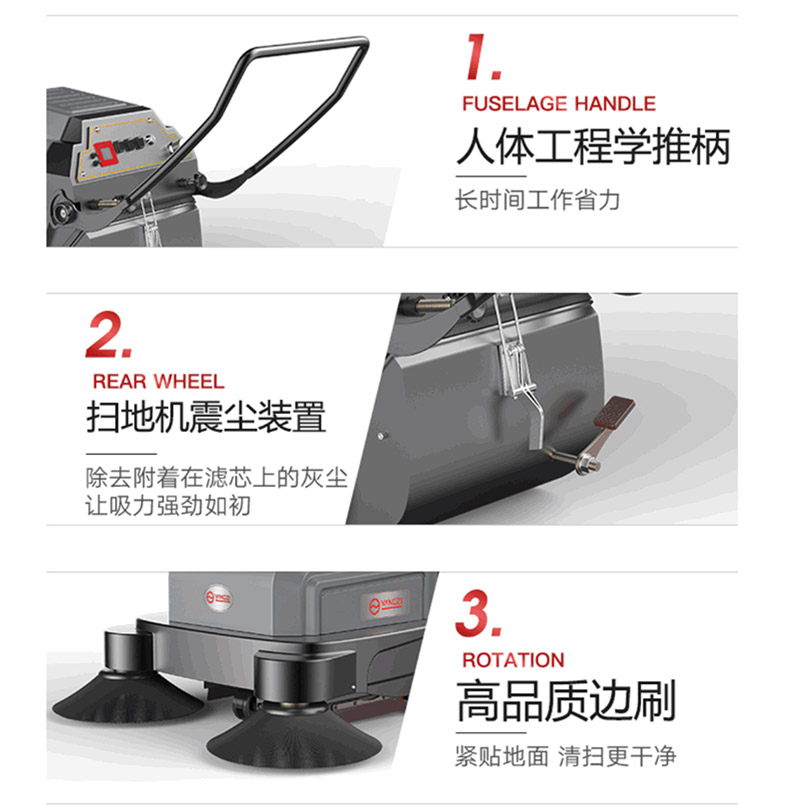 1.
FUSELAGE HANDLE
人体工程学推柄
长时间工作省力

2.
REAR WHEEL
扫地机震尘装置
除去附着在滤芯上的灰尘
让吸力强劲如初

3.
ROTATION
高品质边刷
紧贴地面 清扫更干净