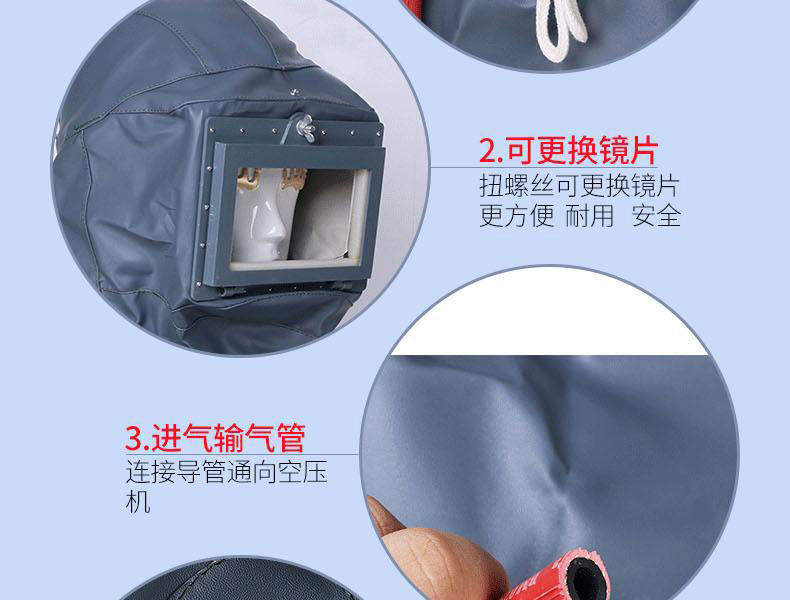 2.可更换镜片
扭螺丝可更换镜片
更方便 耐用 安全

3.进气输气管
连接导管通向空压机