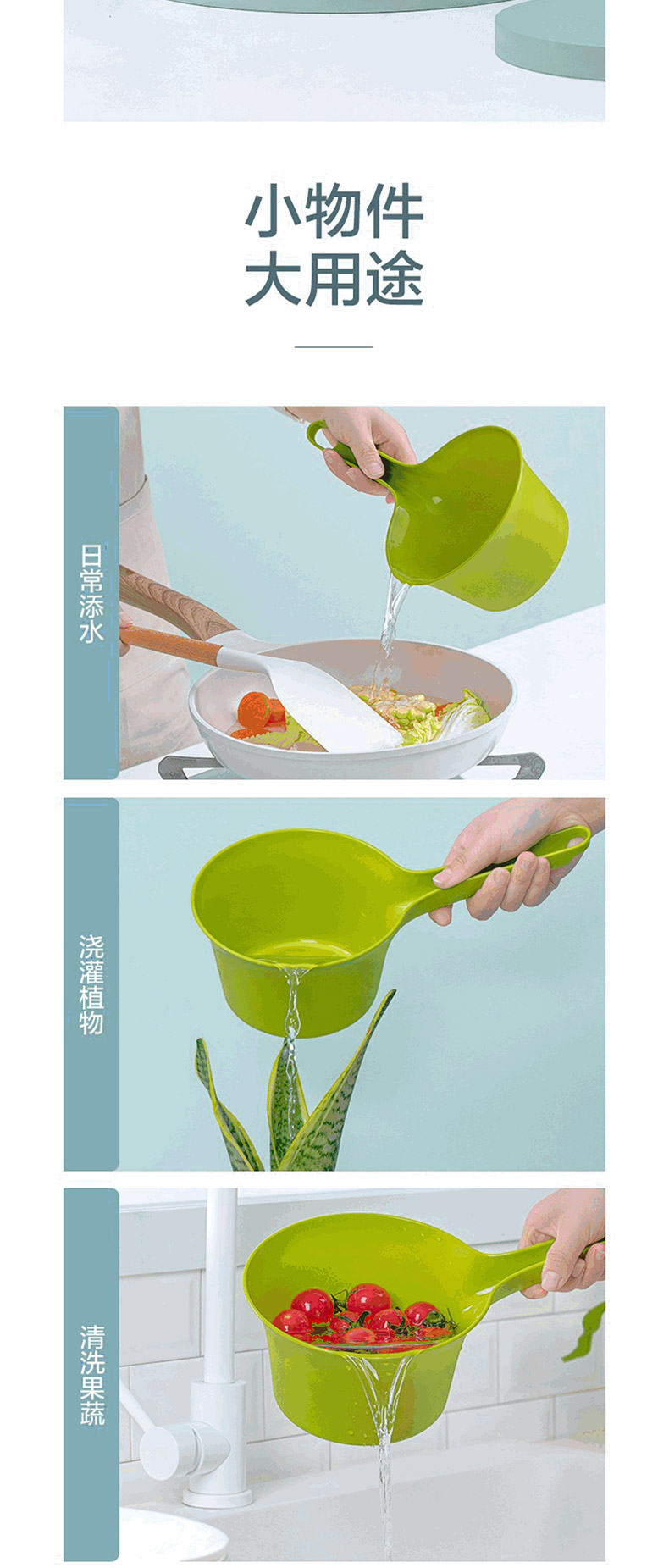 小物件
大用途

日常添水

浇灌植物

清洗果蔬