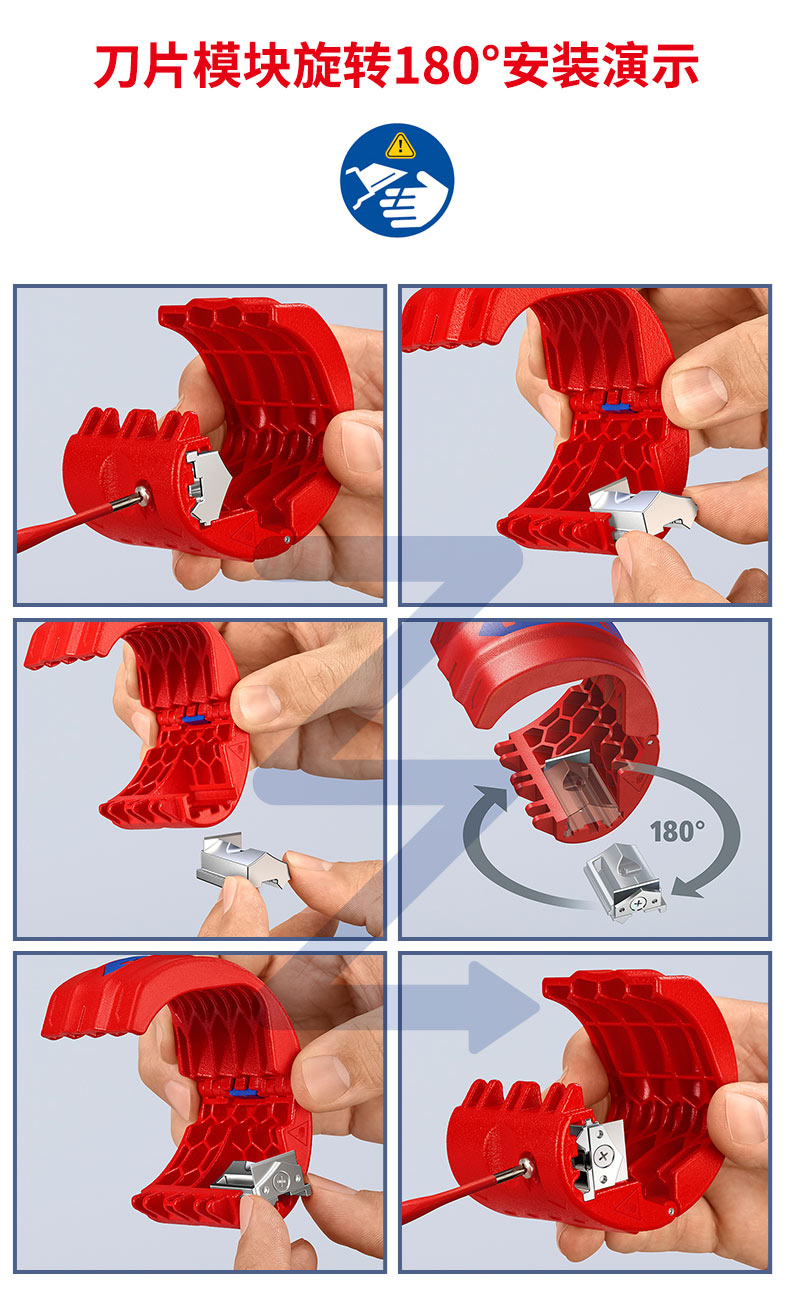 刀片模块旋转180°安装演示

180°