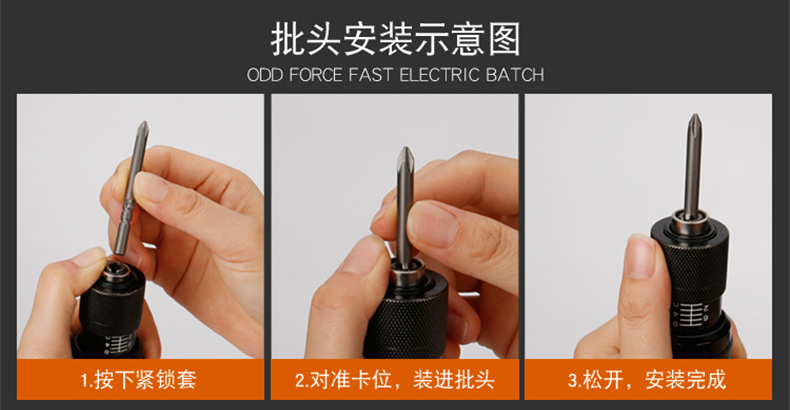 批头安装示意图
ODD FORCE FAST ELECTRIC BATCH

1.按下紧锁套

2.对准卡位，装进批头

3.松开，安装完成