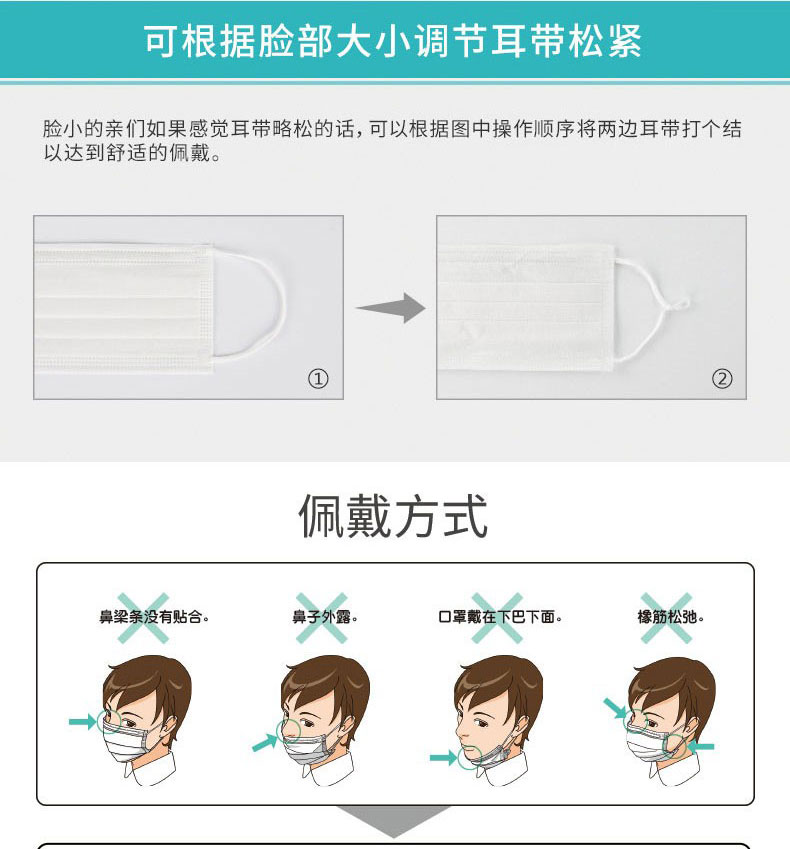 可根据脸部大小调节耳带松紧

脸小的亲们如果感觉耳带略松的话，可以根据图中操作顺序将两边耳带打个结以达到舒适的佩戴。

①

②

佩戴方式

鼻梁条没有贴合。

鼻子外露。

口罩戴在下巴下面。

橡筋松弛。