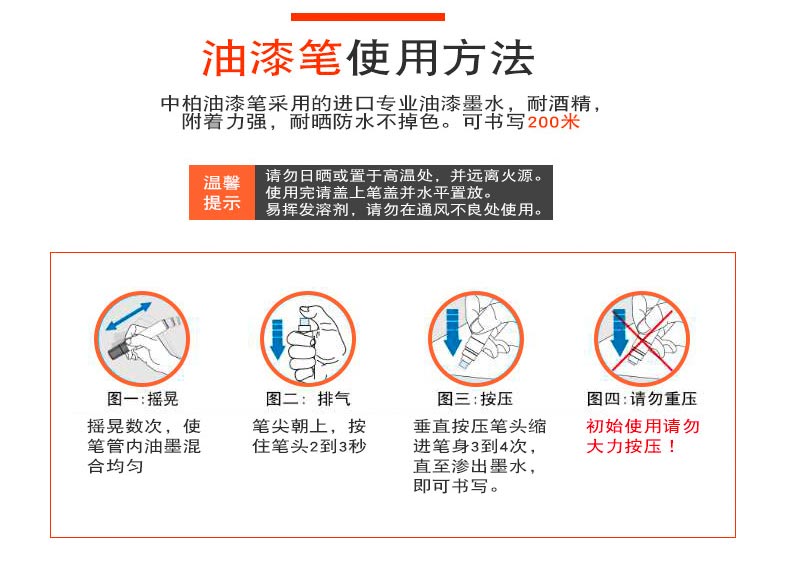 油漆笔使用方法

中柏油漆笔采用的进口专业油漆墨水，耐酒精，附着力强，耐晒防水不掉色。可书写200米

温馨提示

请勿日晒或置于高温处，并远离火源。
使用完请盖上笔盖并水平置放。
易挥发溶剂，请勿在通风不良处使用。

图一：摇晃

摇晃数次，使笔管内油墨混合均匀

图二：排气

笔尖朝上，按住笔头2到3秒

图三：按压

垂直按压笔头缩进笔身3到4次，直至渗出墨水，即可书写。

图四：请勿重压

初始使用请勿大力按压！