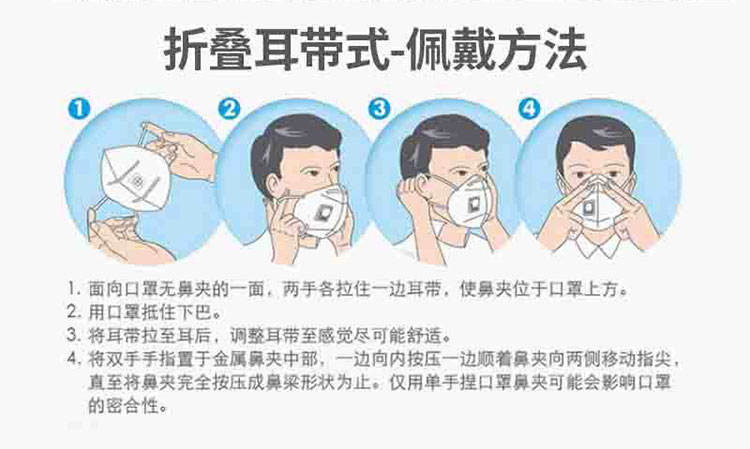 折叠耳带式-佩戴方法

1

2

3

4

1. 面向口罩无鼻夹的一面，两手各拉住一边耳带，使鼻夹位于口罩上方。
2. 用口罩抵住下巴。
3. 将耳带拉至耳后，调整耳带至感觉尽可能舒适。
4. 将双手手指置于金属鼻夹中部，一边向内按压一边顺着鼻夹向两侧移动指尖，直至将鼻夹完全按压成鼻梁形状为止。仅用单手捏口罩鼻夹可能会影响口罩的密合性。