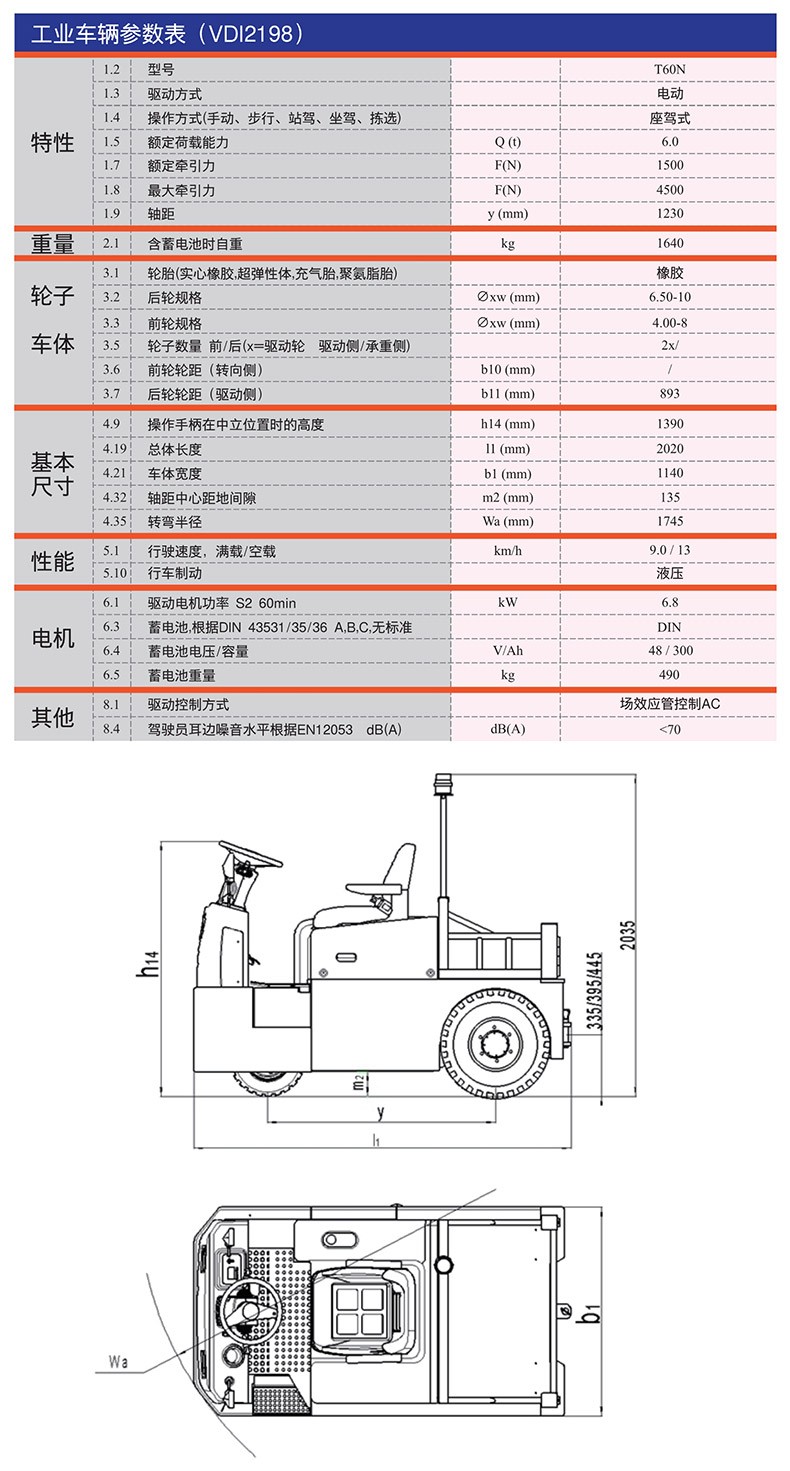 工业车辆参数表（VDI2198）

| | | | | |
|---|---|---|---|---|
| 特性 | 1.2 | 型号 | | T60N |
| | 1.3 | 驱动方式 | | 电动 |
| | 1.4 | 操作方式(手动、步行、站驾、坐驾、拣选) | | 座驾式 |
| | 1.5 | 额定荷载能力 | Q (t) | 6.0 |
| | 1.7 | 额定牵引力 | F(N) | 1500 |
| | 1.8 | 最大牵引力 | F(N) | 4500 |
| | 1.9 | 轴距 | y (mm) | 1230 |
| 重量 | 2.1 | 含蓄电池时自重 | kg | 1640 |
| 轮子 车体 | 3.1 | 轮胎(实心橡胶,超弹性体,充气胎,聚氨脂胎) | | 橡胶 |
| | 3.2 | 后轮规格 | ∅xw (mm) | 6.50-10 |
| | 3.3 | 前轮规格 | ∅xw (mm) | 4.00-8 |
| | 3.5 | 轮子数量 前/后(x=驱动轮 驱动侧/承重侧) | | 2x/ |
| | 3.6 | 前轮轮距（转向侧） | b10 (mm) | / |
| | 3.7 | 后轮轮距（驱动侧） | b11 (mm) | 893 |
| 基本尺寸 | 4.9 | 操作手柄在中立位置时的高度 | h14 (mm) | 1390 |
| | 4.19 | 总体长度 | l1 (mm) | 2020 |
| | 4.21 | 车体宽度 | b1 (mm) | 1140 |
| | 4.32 | 轴距中心距地间隙 | m2 (mm) | 135 |
| | 4.35 | 转弯半径 | Wa (mm) | 1745 |
| 性能 | 5.1 | 行驶速度，满载/空载 | km/h | 9.0 / 13 |
| | 5.10 | 行车制动 | | 液压 |
| 电机 | 6.1 | 驱动电机功率 S2 60min | kW | 6.8 |
| | 6.3 | 蓄电池,根据DIN 43531/35/36 A,B,C,无标准 | | DIN |
| | 6.4 | 蓄电池电压/容量 | V/Ah | 48 / 300 |
| | 6.5 | 蓄电池重量 | kg | 490 |
| 其他 | 8.1 | 驱动控制方式 | | 场效应管控制AC |
| | 8.4 | 驾驶员耳边噪音水平根据EN12053 dB(A) | dB(A) | <70 |

$h_{14}$
2035
335/395/445
$m_2$
y
$l_1$
Wa
$b_1$