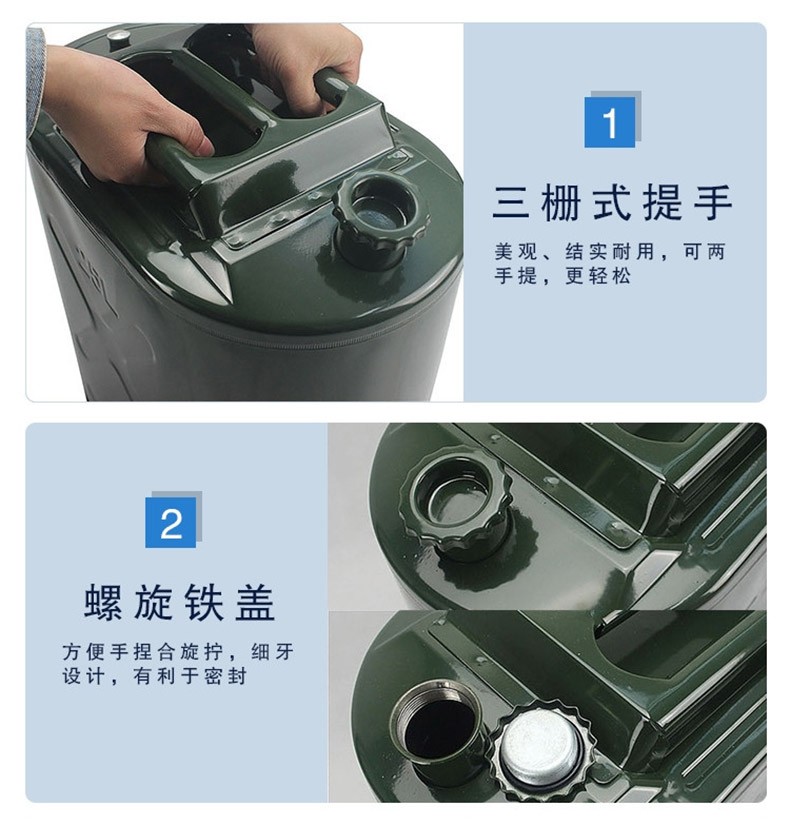 1

三栅式提手

美观、结实耐用，可两手提，更轻松

2

螺旋铁盖

方便手捏合旋拧，细牙设计，有利于密封