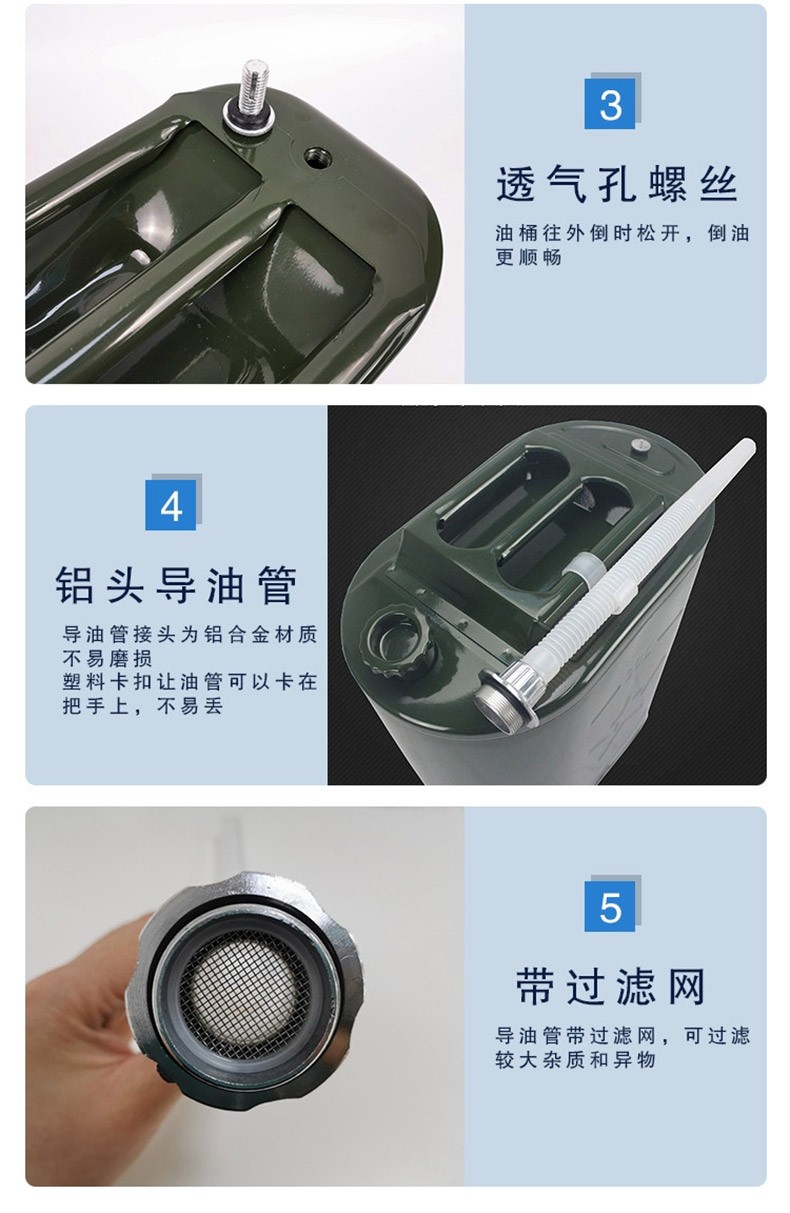 3

透气孔螺丝

油桶往外倒时松开，倒油更顺畅

4

铝头导油管

导油管接头为铝合金材质不易磨损
塑料卡扣让油管可以卡在把手上，不易丢

5

带过滤网

导油管带过滤网，可过滤较大杂质和异物