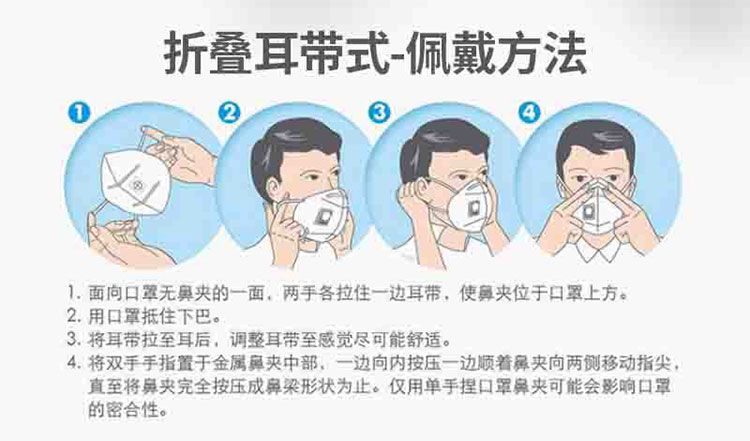 折叠耳带式-佩戴方法

1

2

3

4

1. 面向口罩无鼻夹的一面，两手各拉住一边耳带，使鼻夹位于口罩上方。
2. 用口罩抵住下巴。
3. 将耳带拉至耳后，调整耳带至感觉尽可能舒适。
4. 将双手手指置于金属鼻夹中部，一边向内按压一边顺着鼻夹向两侧移动指尖，直至将鼻夹完全按压成鼻梁形状为止。仅用单手捏口罩鼻夹可能会影响口罩的密合性。