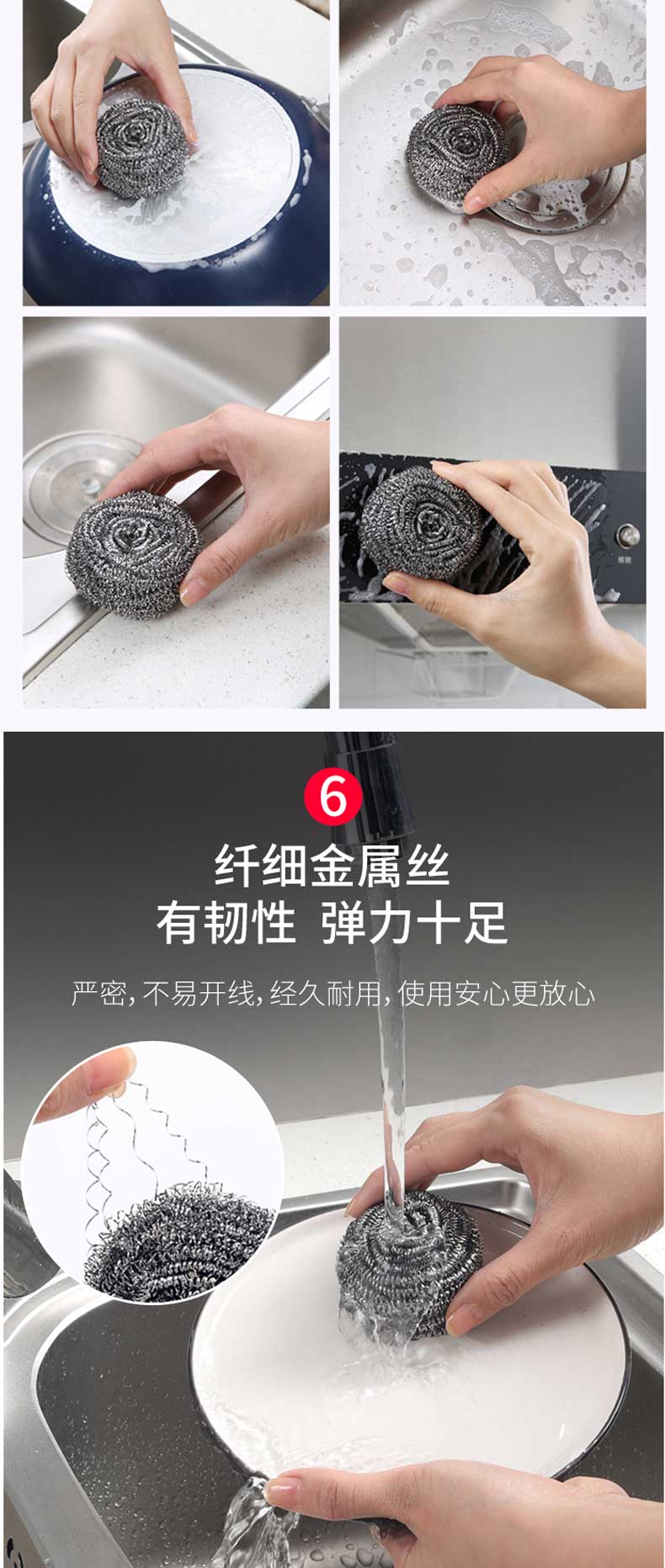 6

纤细金属丝

有韧性 弹力十足

严密，不易开线，经久耐用，使用安心更放心