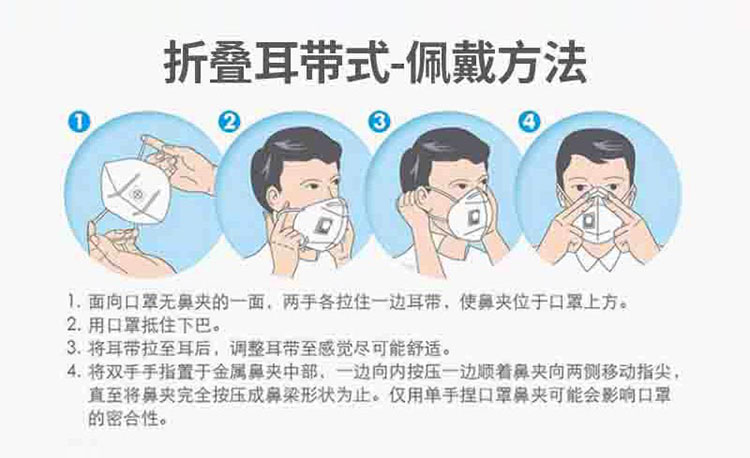 折叠耳带式-佩戴方法

1

2

3

4

1. 面向口罩无鼻夹的一面，两手各拉住一边耳带，使鼻夹位于口罩上方。
2. 用口罩抵住下巴。
3. 将耳带拉至耳后，调整耳带至感觉尽可能舒适。
4. 将双手手指置于金属鼻夹中部，一边向内按压一边顺着鼻夹向两侧移动指尖，直至将鼻夹完全按压成鼻梁形状为止。仅用单手捏口罩鼻夹可能会影响口罩的密合性。