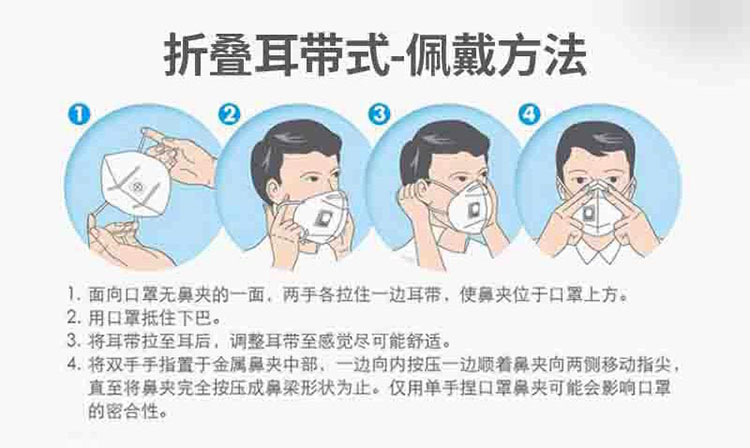 折叠耳带式-佩戴方法

1

2

3

4

1. 面向口罩无鼻夹的一面，两手各拉住一边耳带，使鼻夹位于口罩上方。
2. 用口罩抵住下巴。
3. 将耳带拉至耳后，调整耳带至感觉尽可能舒适。
4. 将双手手指置于金属鼻夹中部，一边向内按压一边顺着鼻夹向两侧移动指尖，直至将鼻夹完全按压成鼻梁形状为止。仅用单手捏口罩鼻夹可能会影响口罩的密合性。