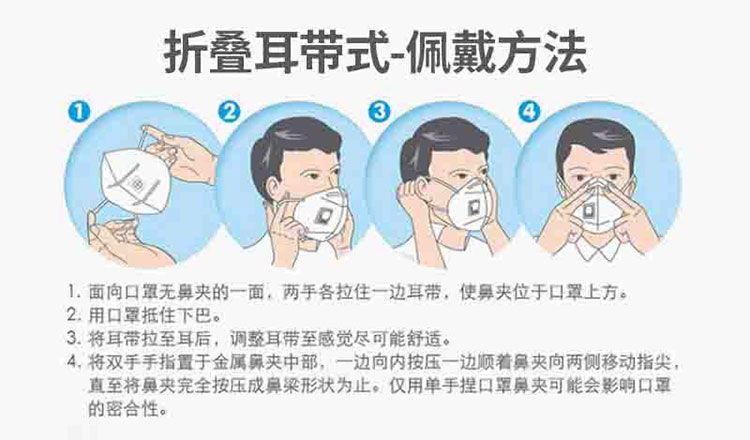 折叠耳带式-佩戴方法

1

2

3

4

1. 面向口罩无鼻夹的一面，两手各拉住一边耳带，使鼻夹位于口罩上方。
2. 用口罩抵住下巴。
3. 将耳带拉至耳后，调整耳带至感觉尽可能舒适。
4. 将双手手指置于金属鼻夹中部，一边向内按压一边顺着鼻夹向两侧移动指尖，直至将鼻夹完全按压成鼻梁形状为止。仅用单手捏口罩鼻夹可能会影响口罩的密合性。