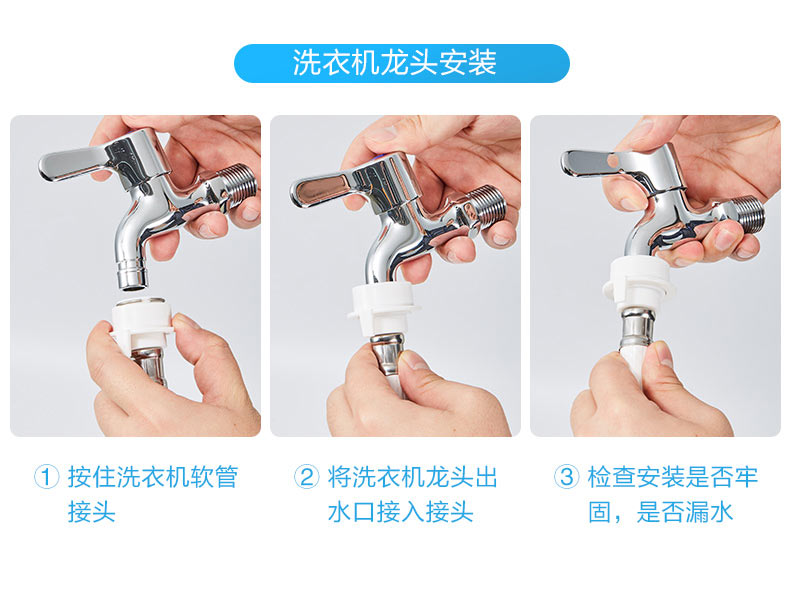 洗衣机龙头安装

① 按住洗衣机软管接头

② 将洗衣机龙头出水口接入接头

③ 检查安装是否牢固，是否漏水