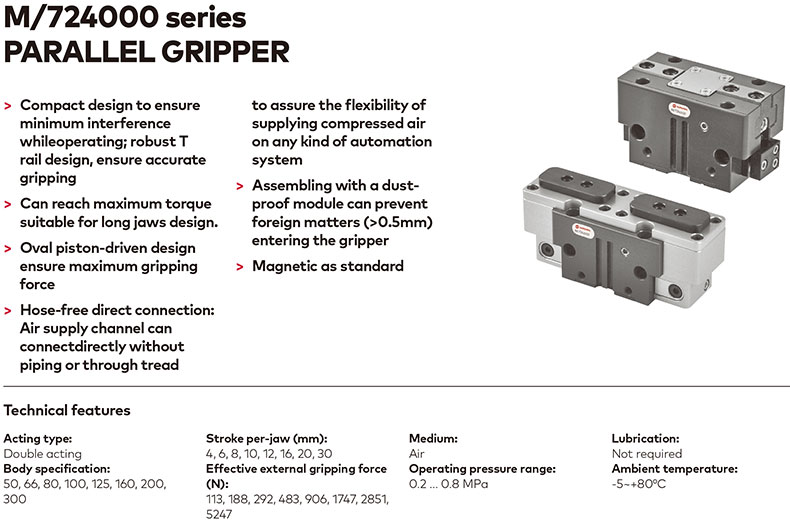 M/724000 series
PARALLEL GRIPPER

> Compact design to ensure minimum interference whileoperating; robust T rail design, ensure accurate gripping

> Can reach maximum torque suitable for long jaws design.

> Oval piston-driven design ensure maximum gripping force

> Hose-free direct connection: Air supply channel can connectdirectly without piping or through tread to assure the flexibility of supplying compressed air on any kind of automation system

> Assembling with a dust-proof module can prevent foreign matters (>0.5mm) entering the gripper

> Magnetic as standard

Technical features

Acting type:
Double acting
Body specification:
50, 66, 80, 100, 125, 160, 200, 300

Stroke per-jaw (mm):
4, 6, 8, 10, 12, 16, 20, 30
Effective external gripping force (N):
113, 188, 292, 483, 906, 1747, 2851, 5247

Medium:
Air
Operating pressure range:
0.2 ... 0.8 MPa

Lubrication:
Not required
Ambient temperature:
-5~+80°C