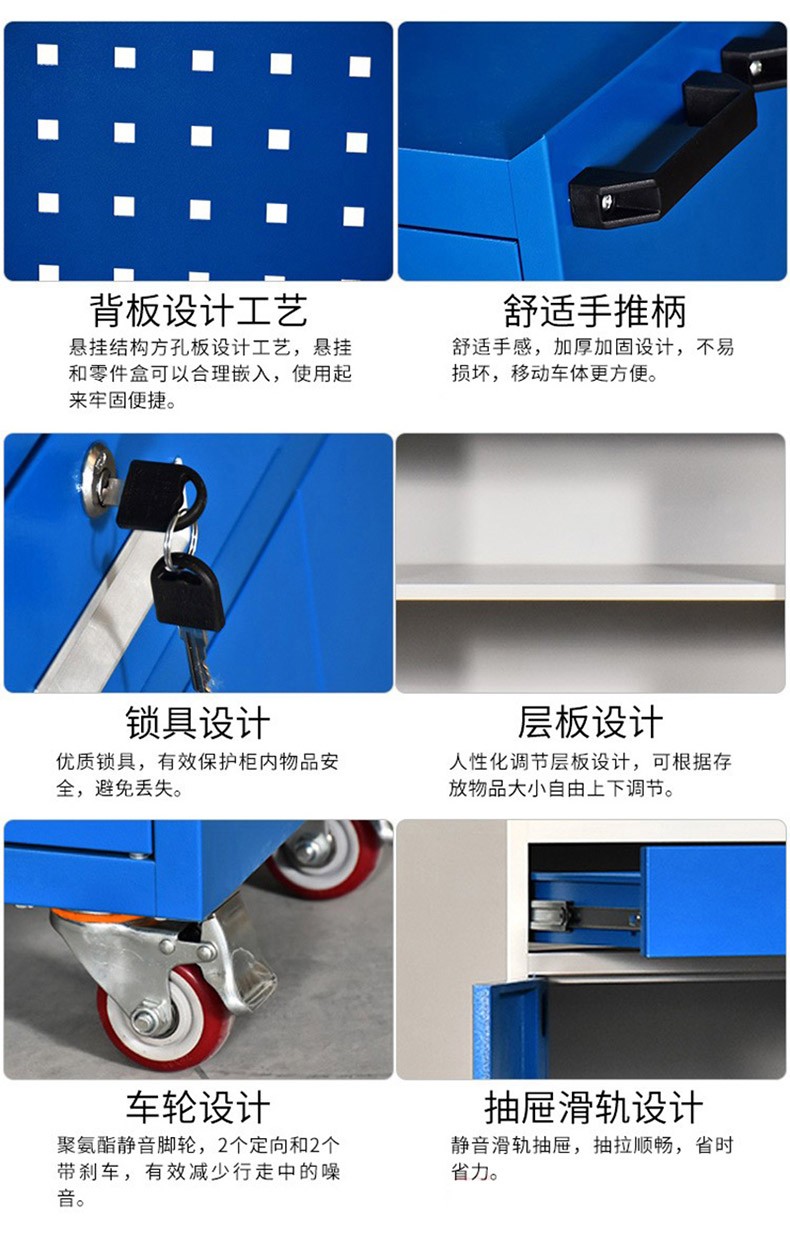 背板设计工艺

悬挂结构方孔板设计工艺，悬挂和零件盒可以合理嵌入，使用起来牢固便捷。

舒适手推柄

舒适手感，加厚加固设计，不易损坏，移动车体更方便。

锁具设计

优质锁具，有效保护柜内物品安全，避免丢失。

层板设计

人性化调节层板设计，可根据存放物品大小自由上下调节。

车轮设计

聚氨酯静音脚轮，2个定向和2个带刹车，有效减少行走中的噪音。

抽屉滑轨设计

静音滑轨抽屉，抽拉顺畅，省时省力。