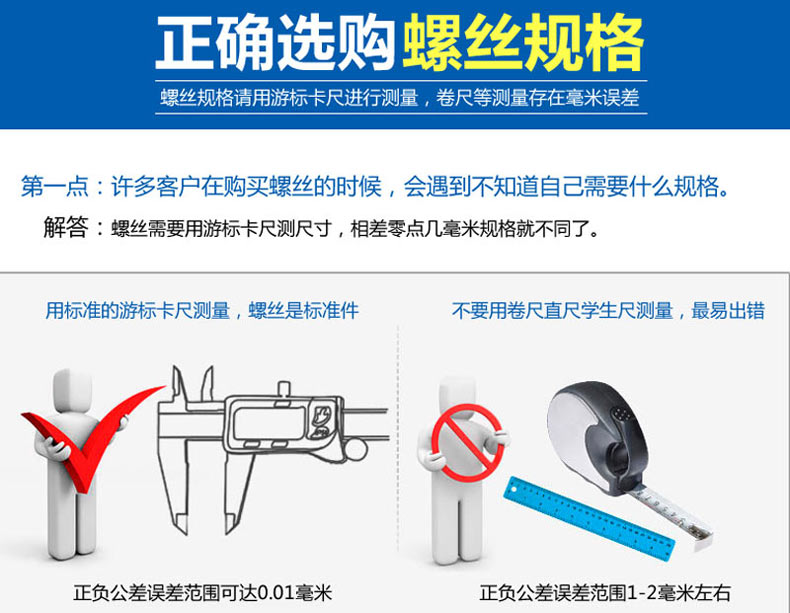 正确选购螺丝规格

螺丝规格请用游标卡尺进行测量，卷尺等测量存在毫米误差

第一点：许多客户在购买螺丝的时候，会遇到不知道自己需要什么规格。

解答：螺丝需要用游标卡尺测尺寸，相差零点几毫米规格就不同了。

用标准的游标卡尺测量，螺丝是标准件

正负公差误差范围可达0.01毫米

不要用卷尺直尺学生尺测量，最易出错

正负公差误差范围1-2毫米左右